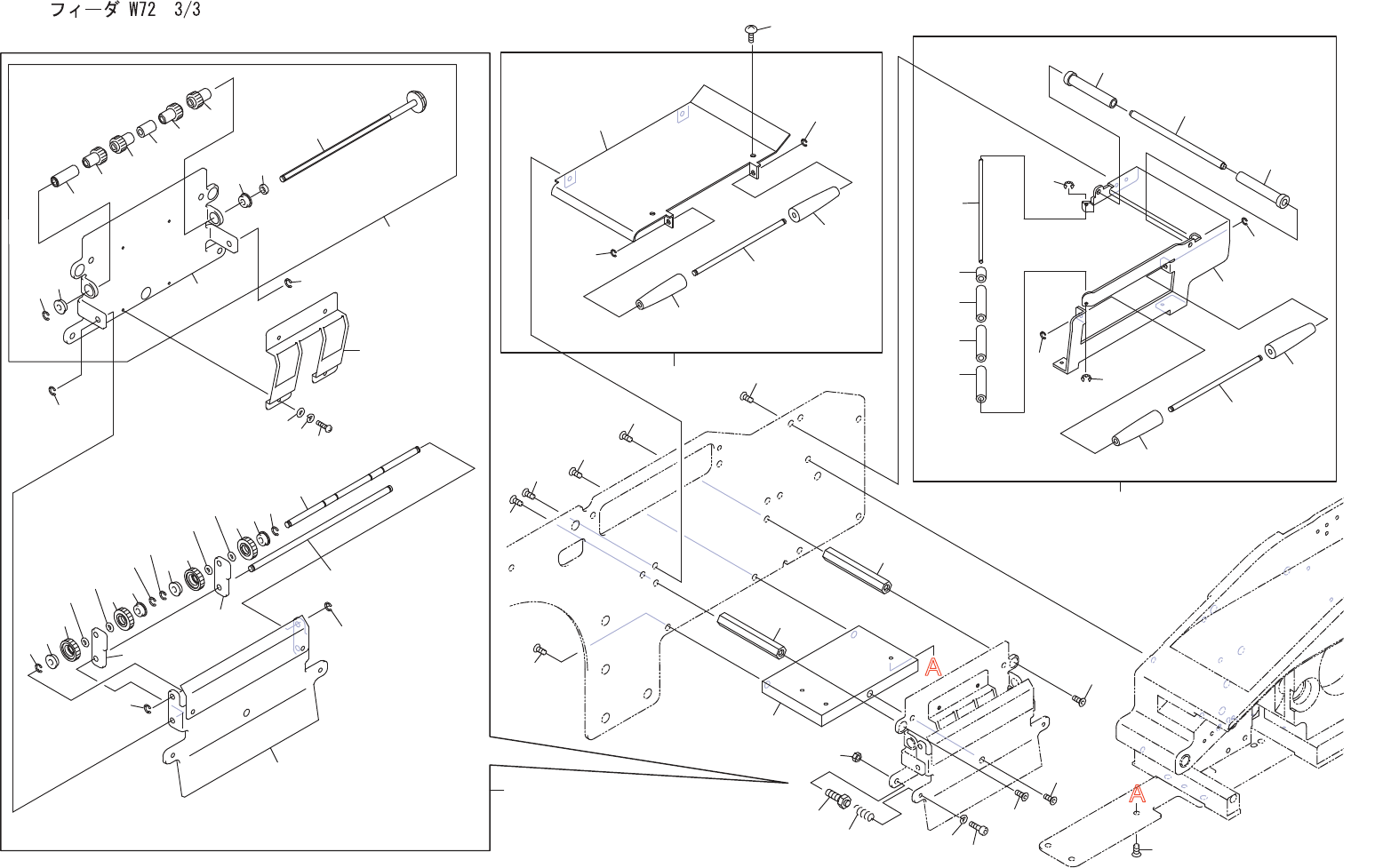 フィーダ W72　3/3

A

A