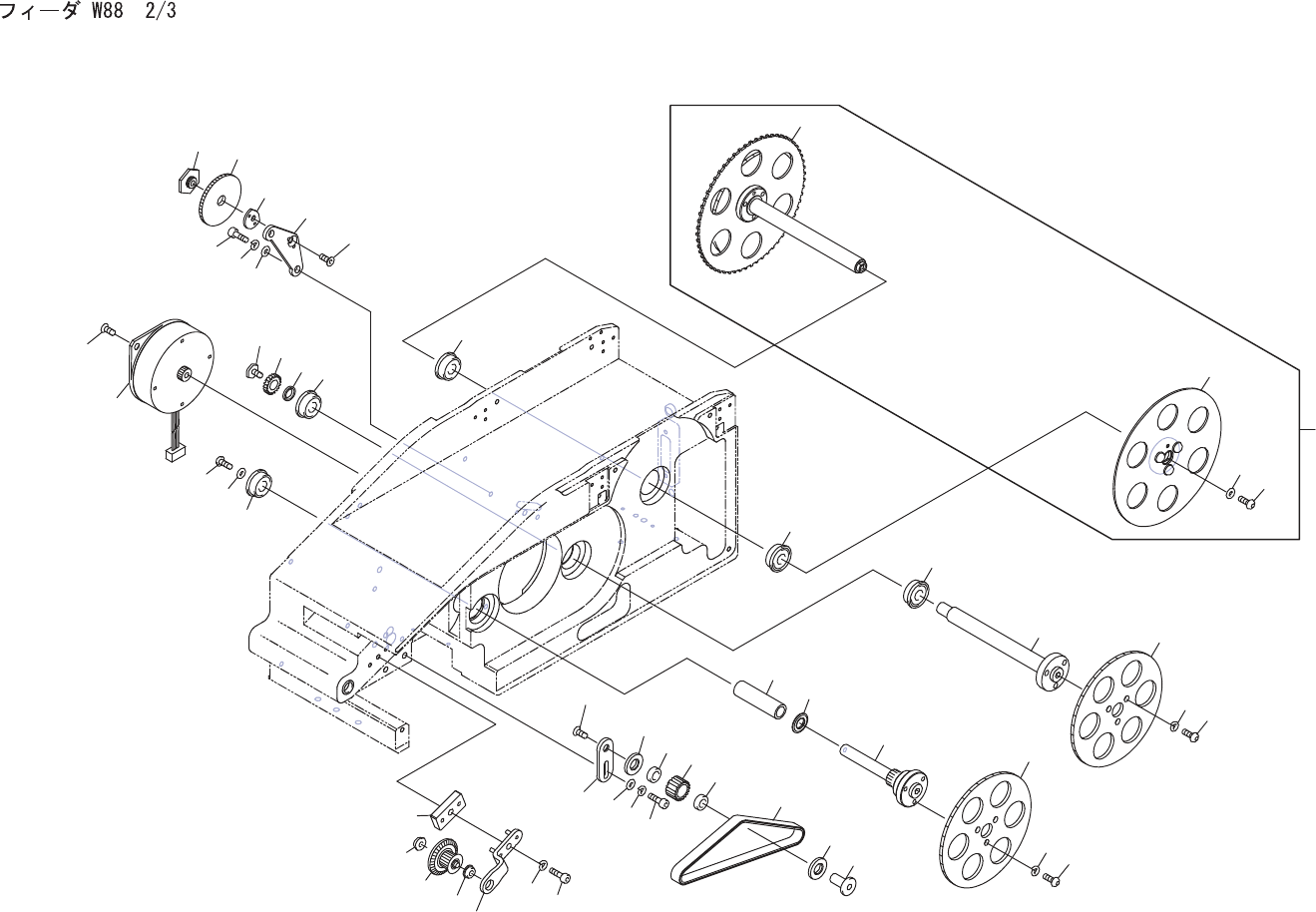 フィーダ W88 2/3