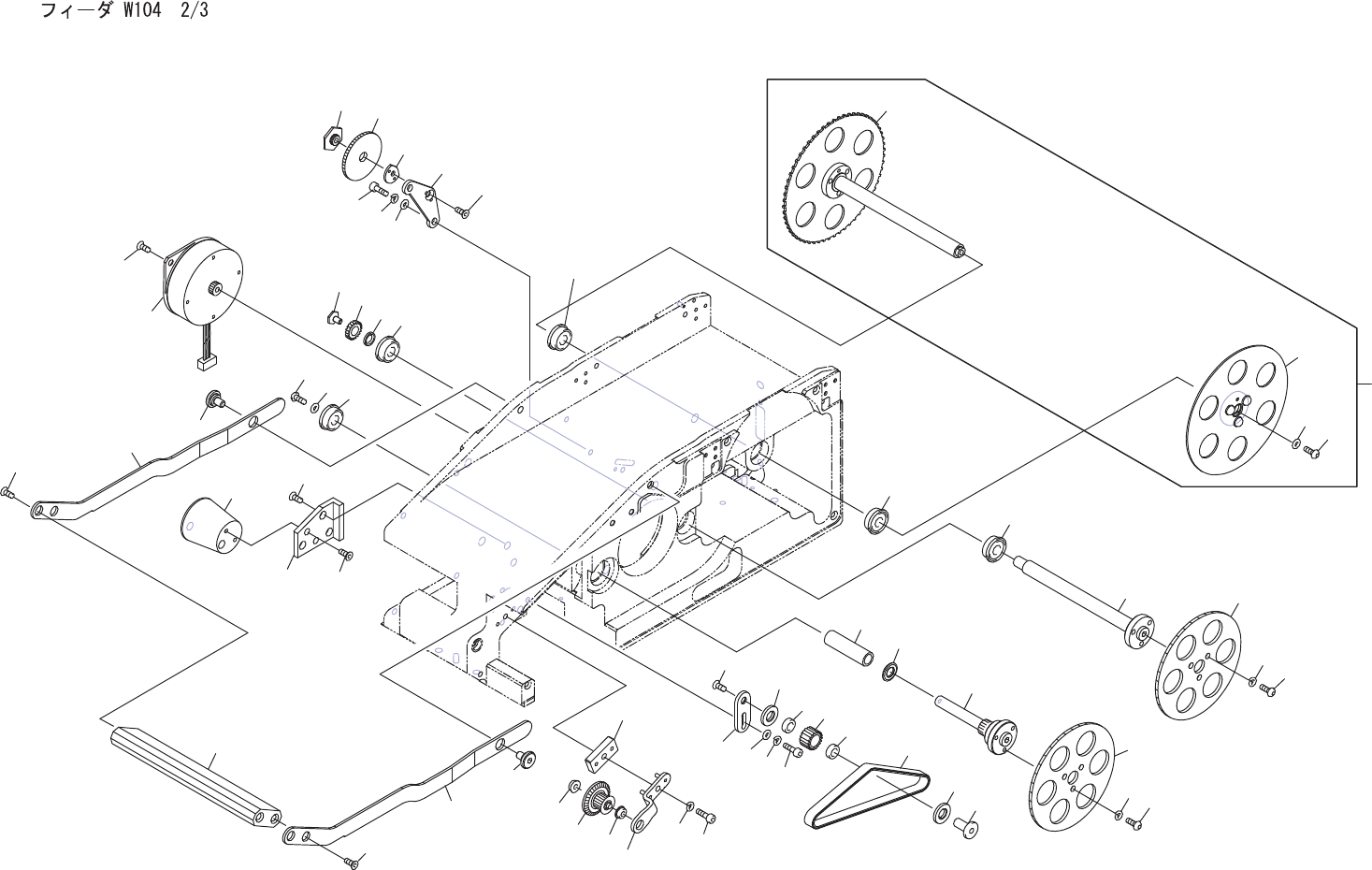 フィーダ W104 2/3