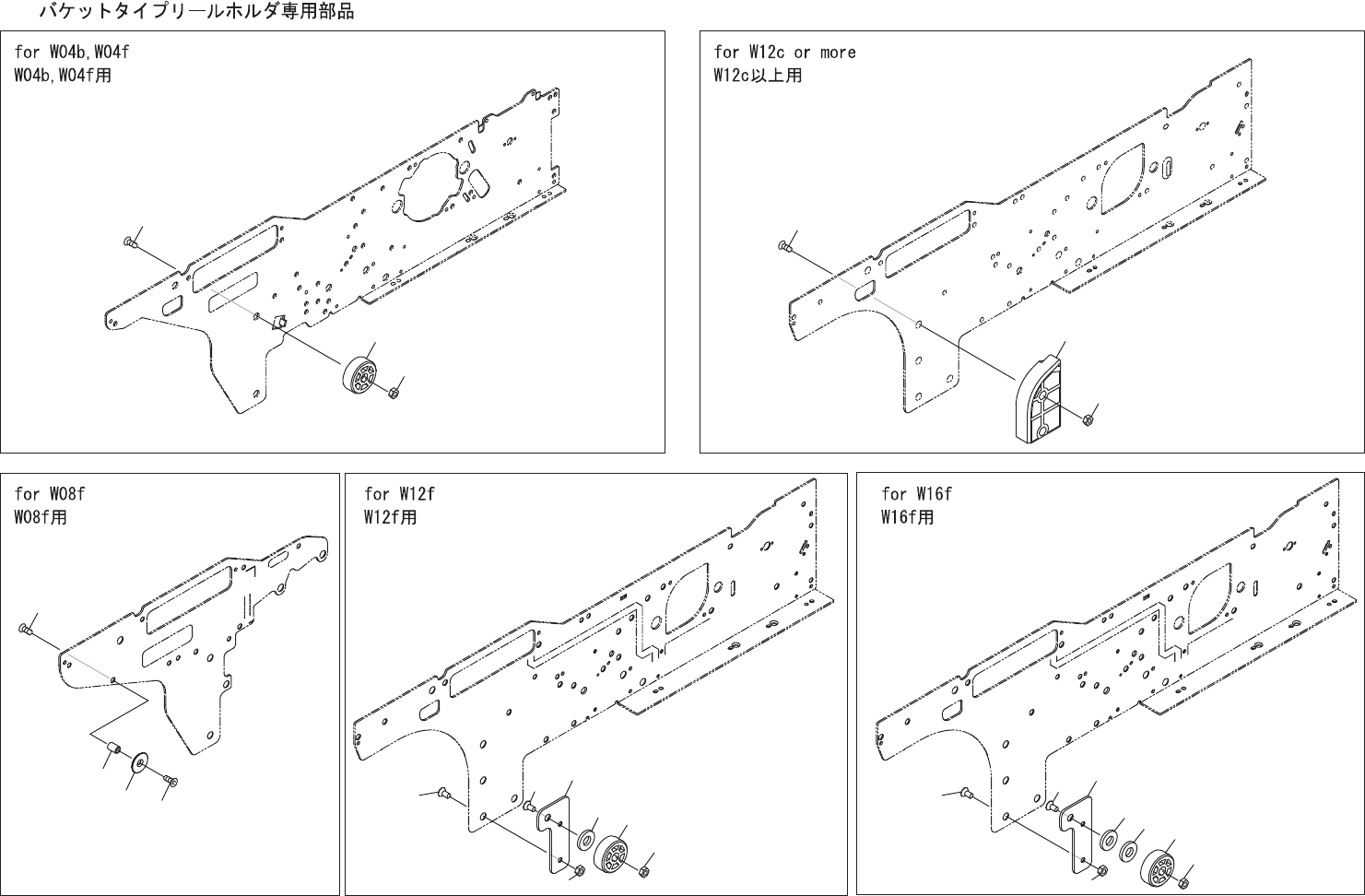 バケットタイプリールホルダ専用部品

for W04b,W04f
W04b,W04f用

for W12c or more
W12c以上用

for W08f
W08f用

for W12f
W12f用

for W16f
W16f用