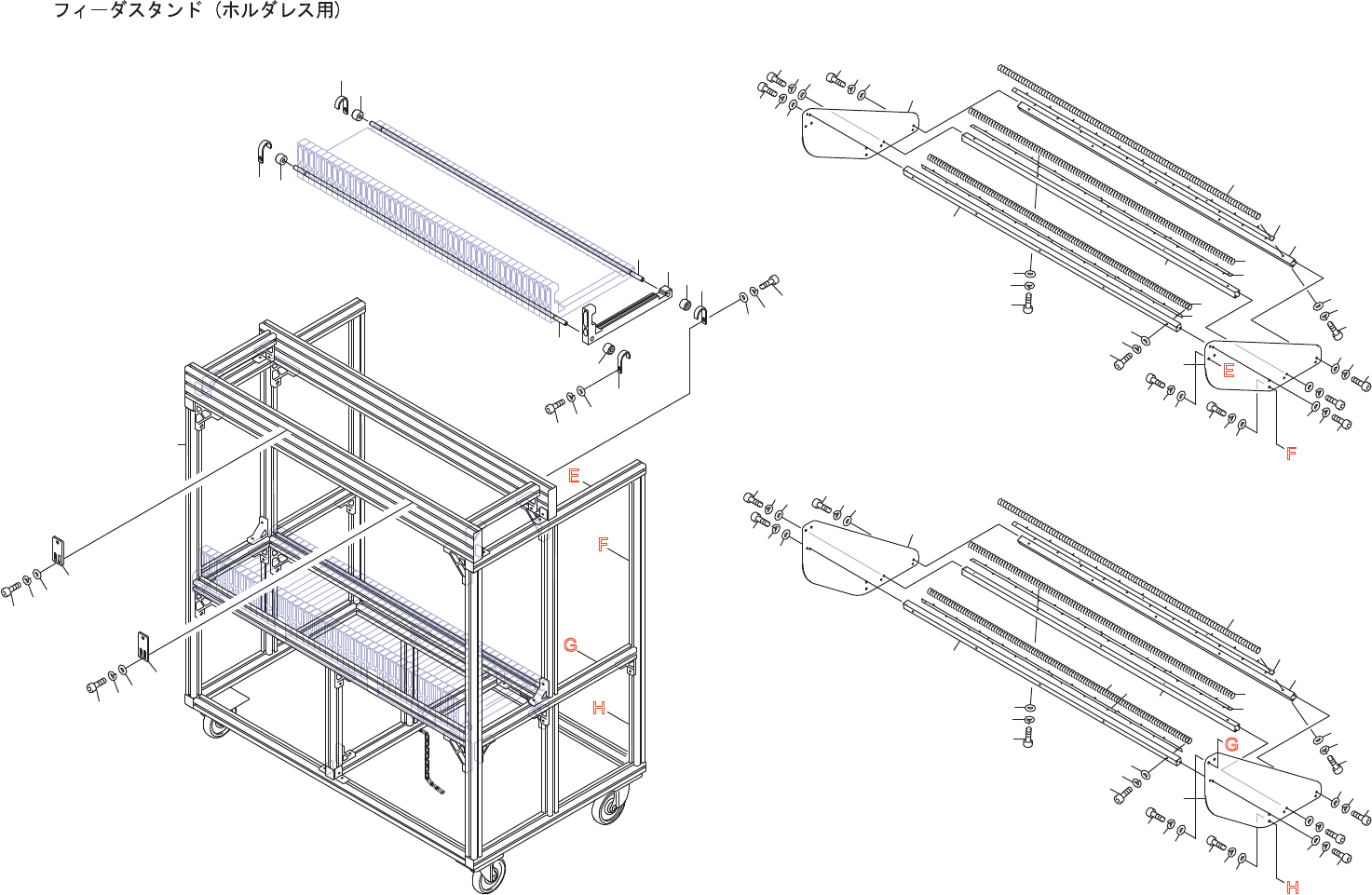 フィーダスタンド（ホルダレス用）

E

F

G

H

E

F

G

H