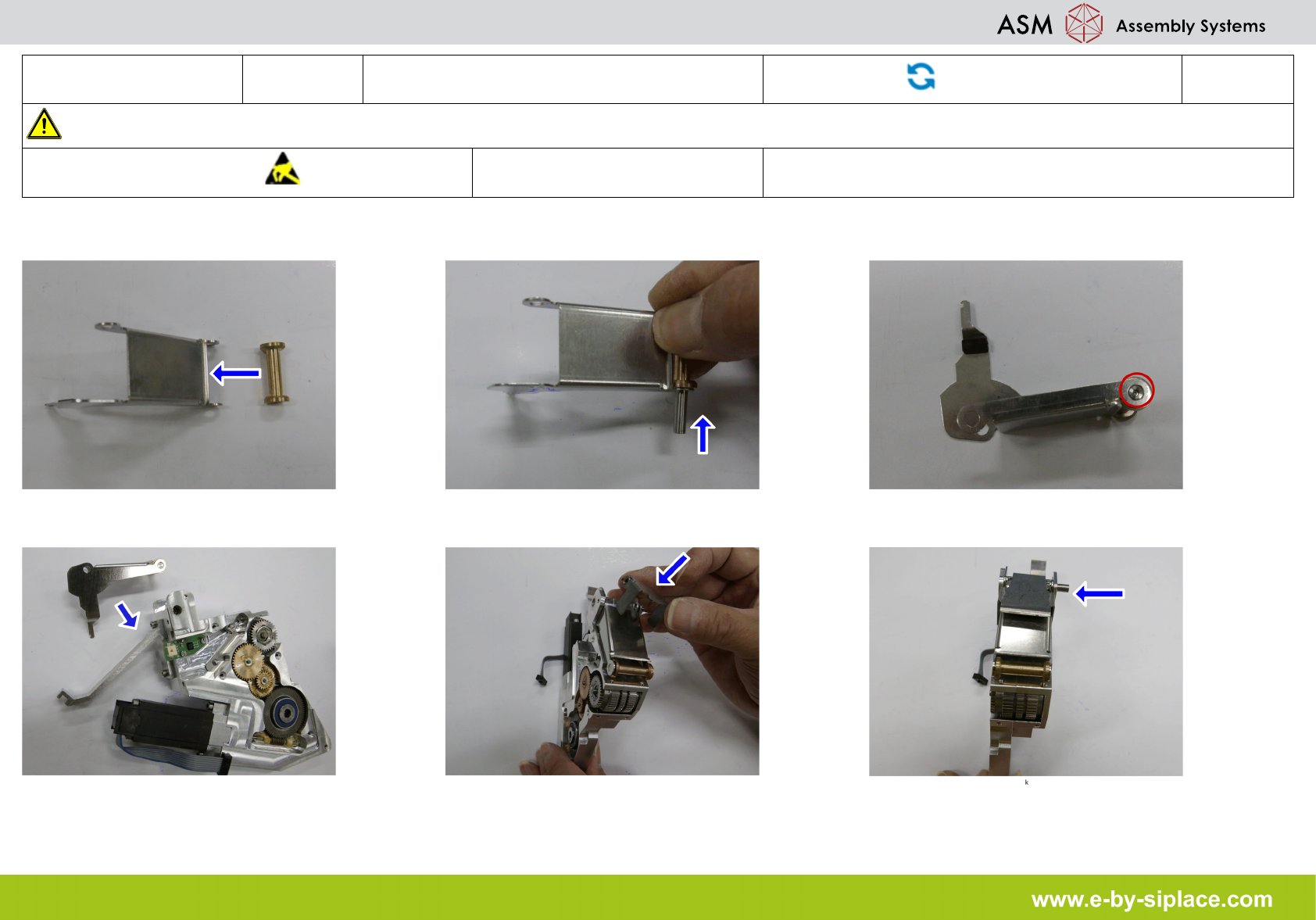 ASM Assembly Systems

k

www.e-by-siplace.com