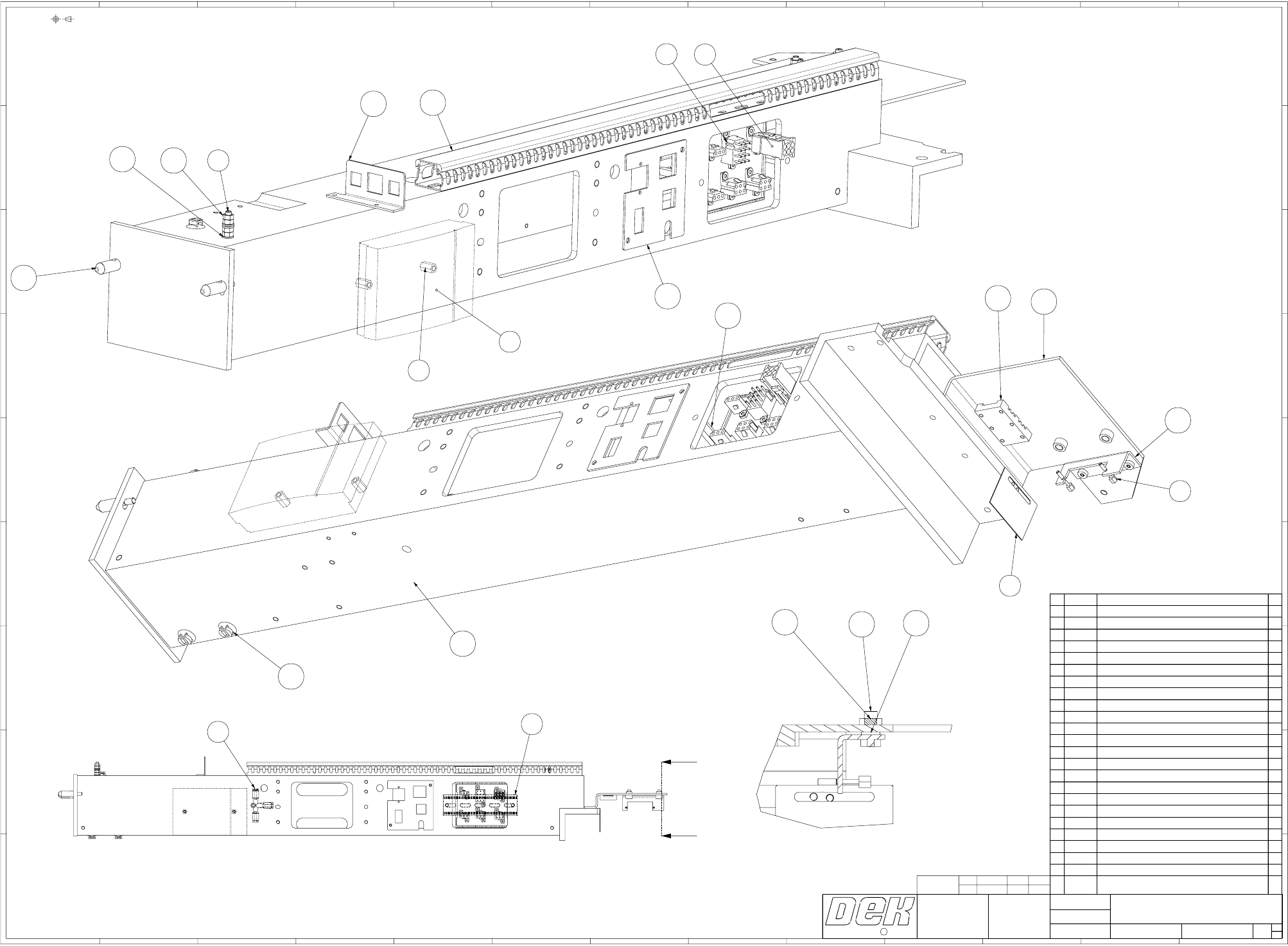 DEK