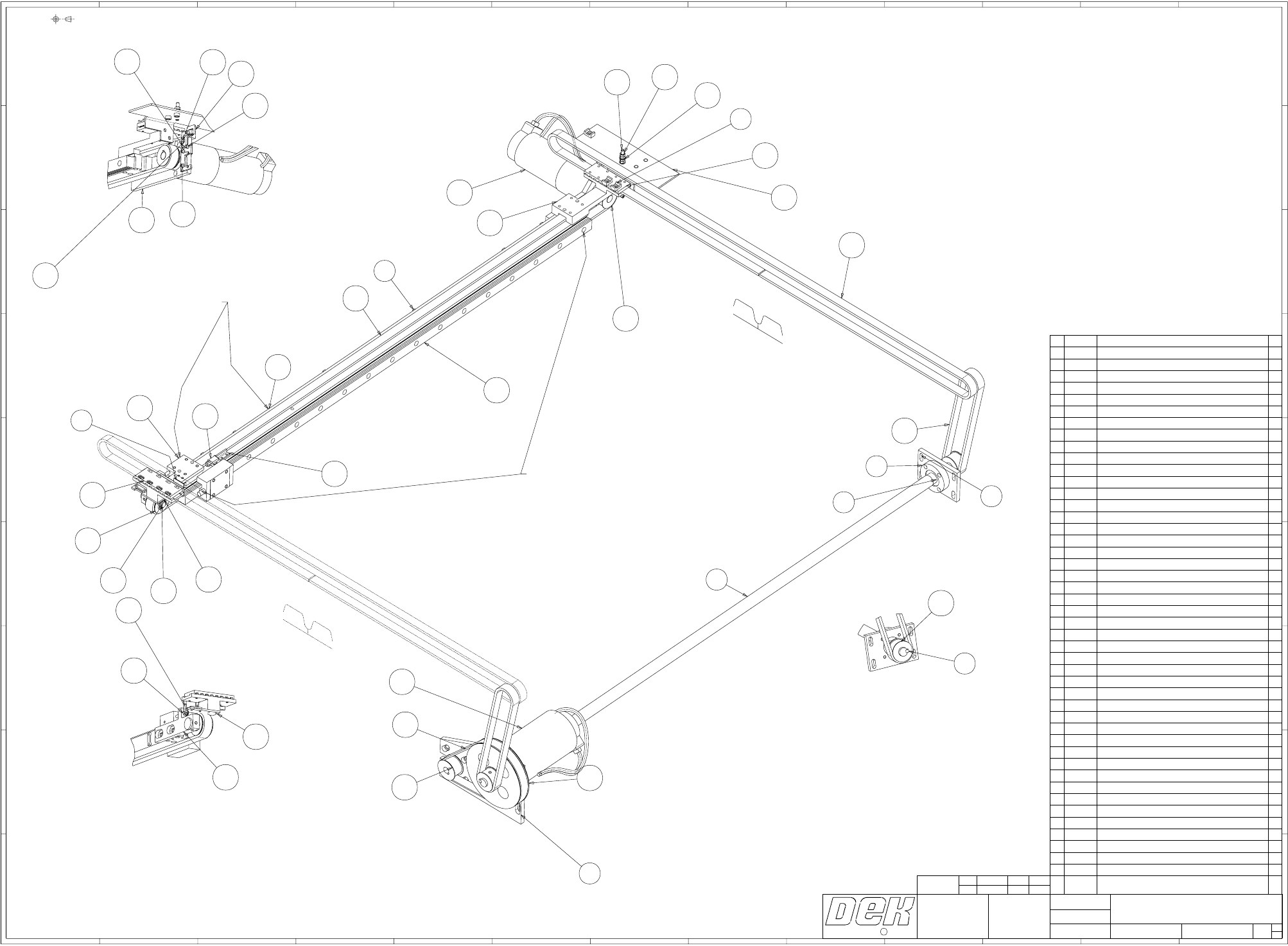 DEK