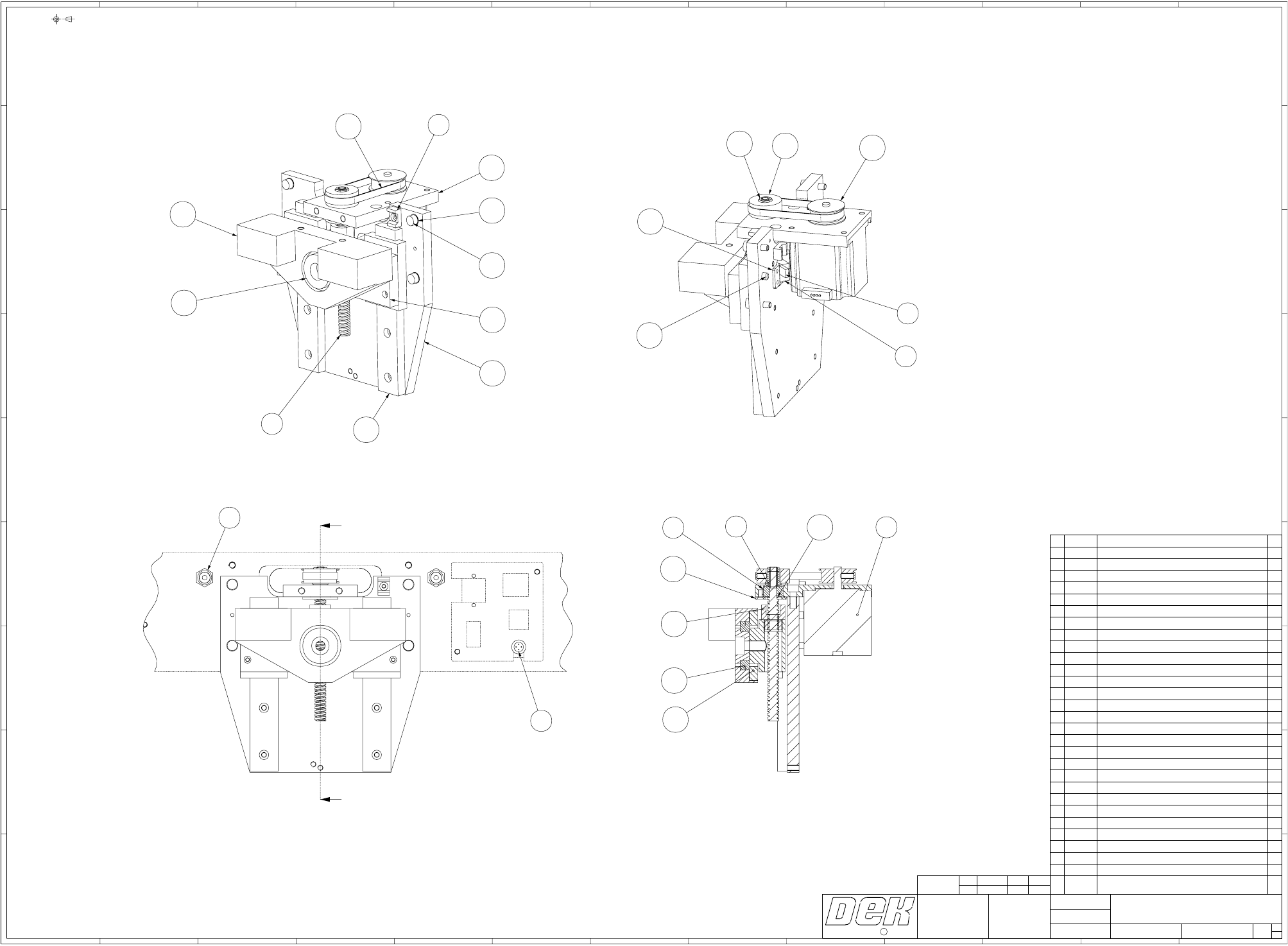 DEK