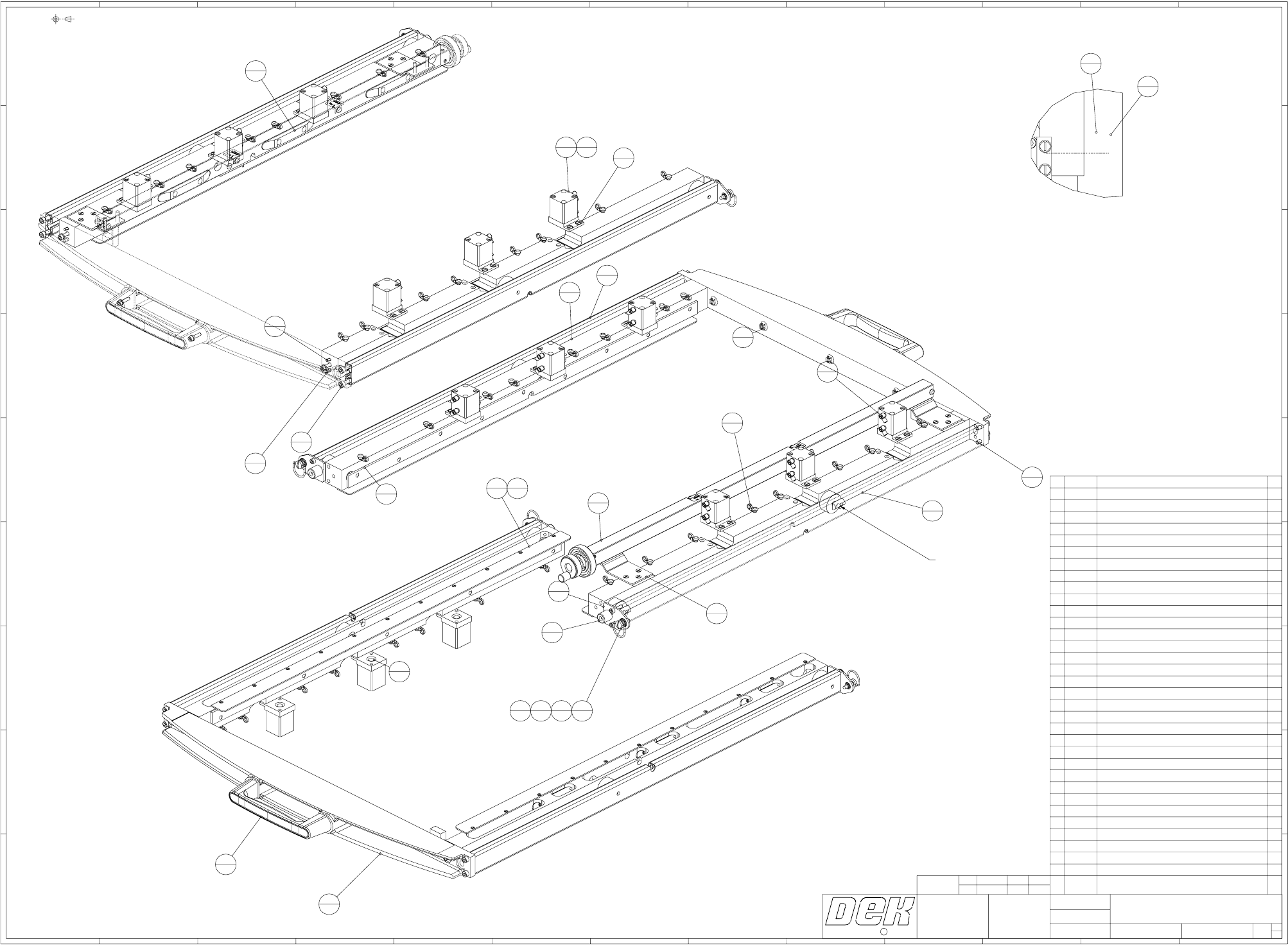 DEK