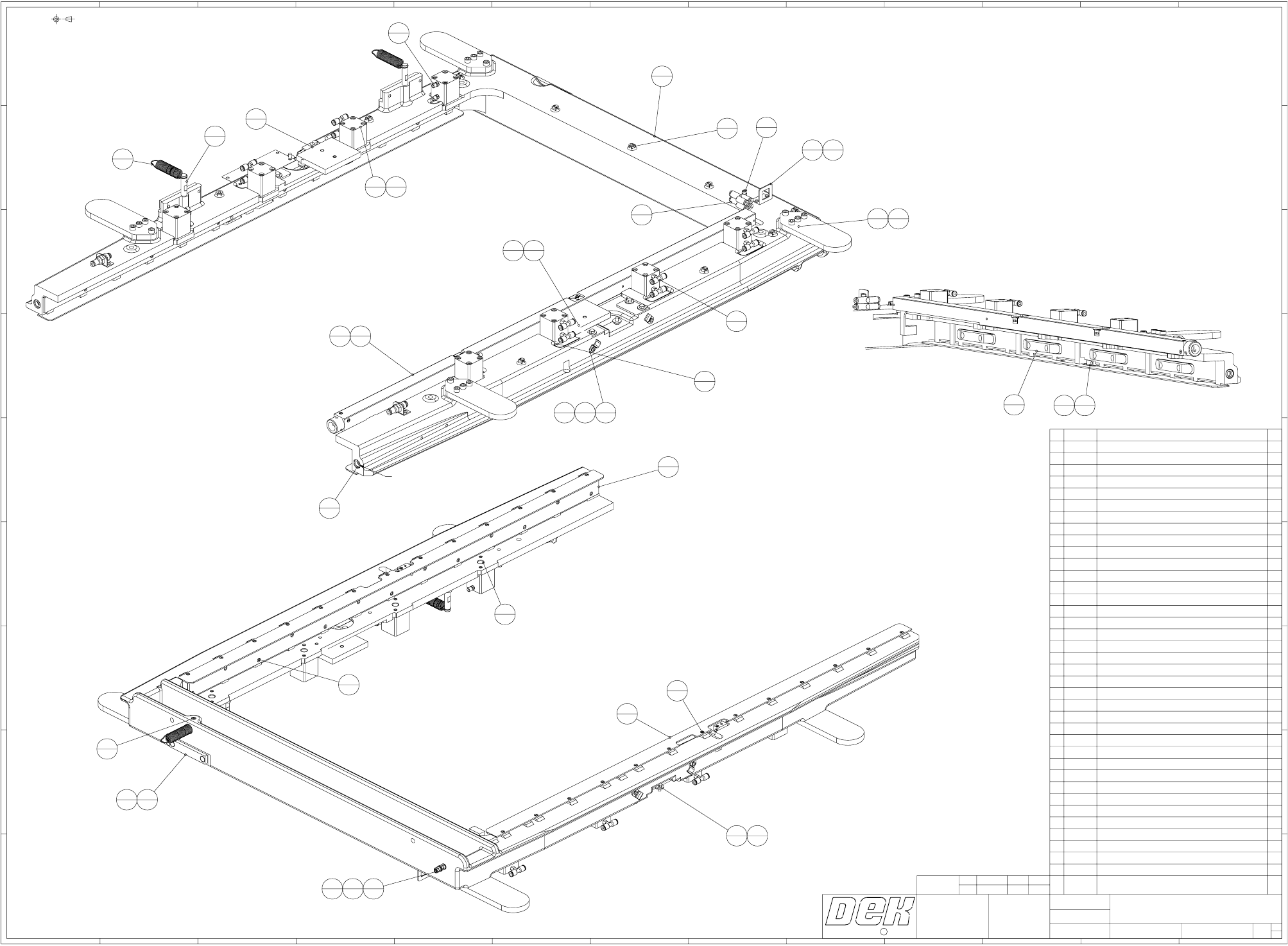 DEK