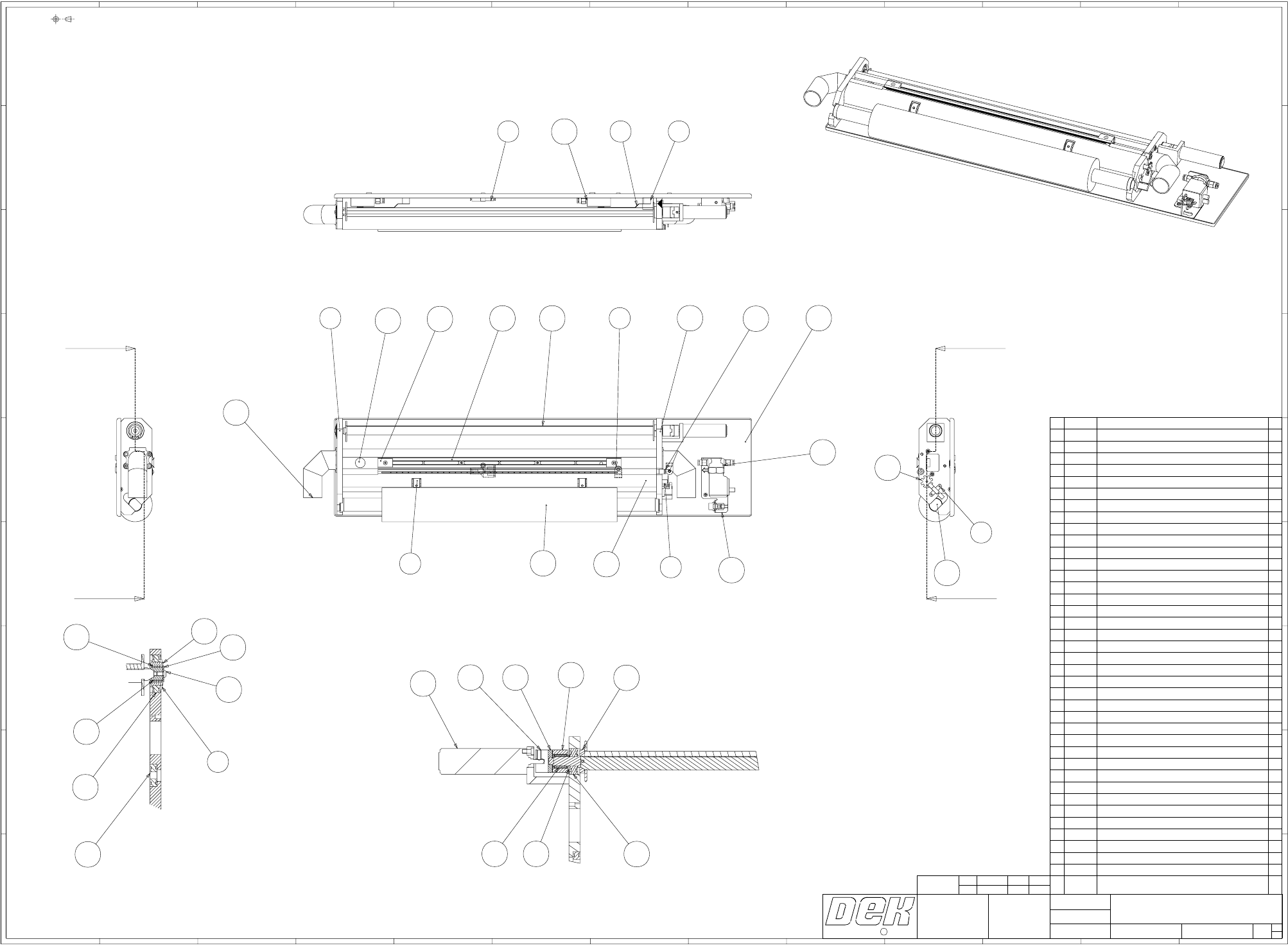 DEK