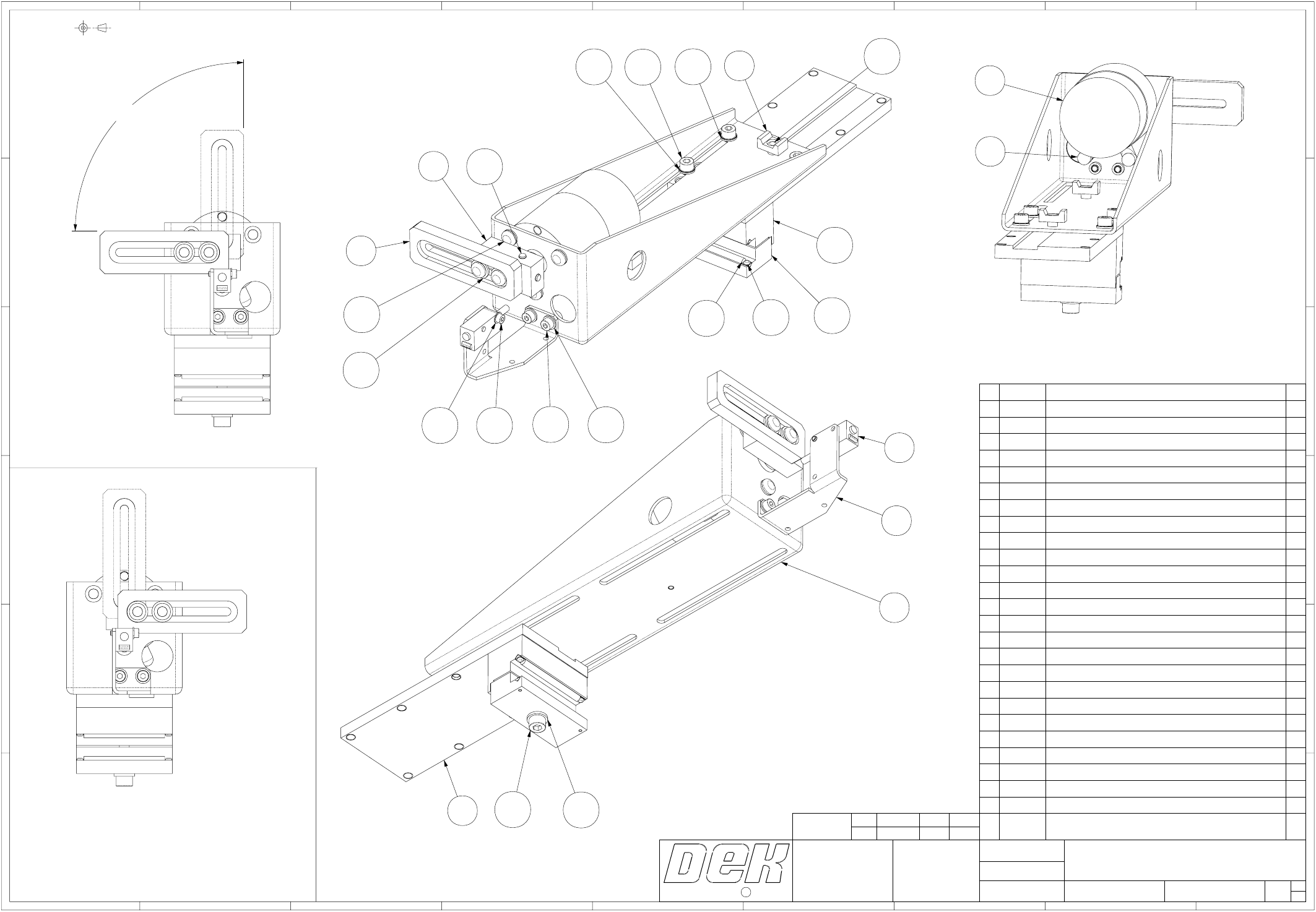 DEK