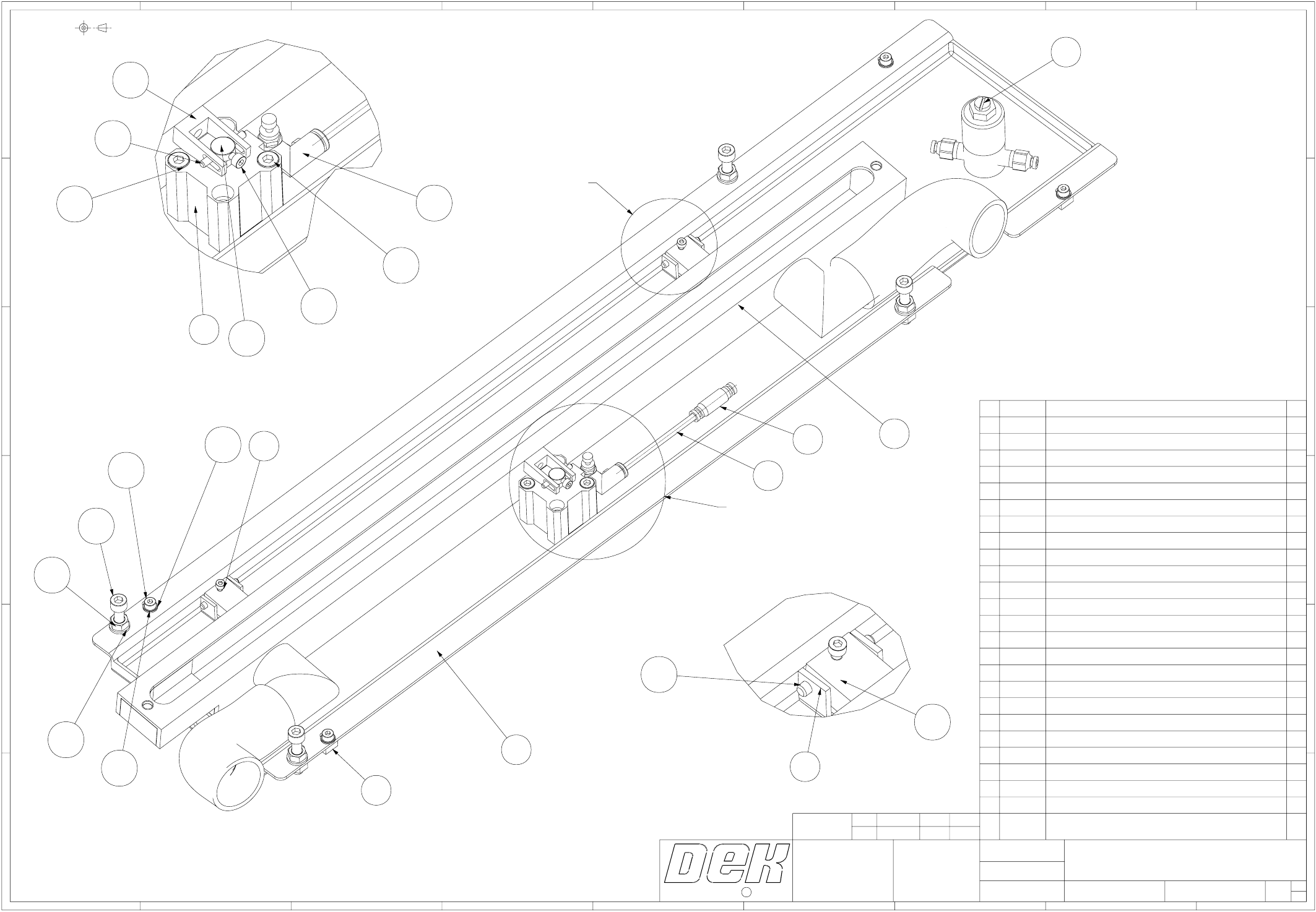 DEK