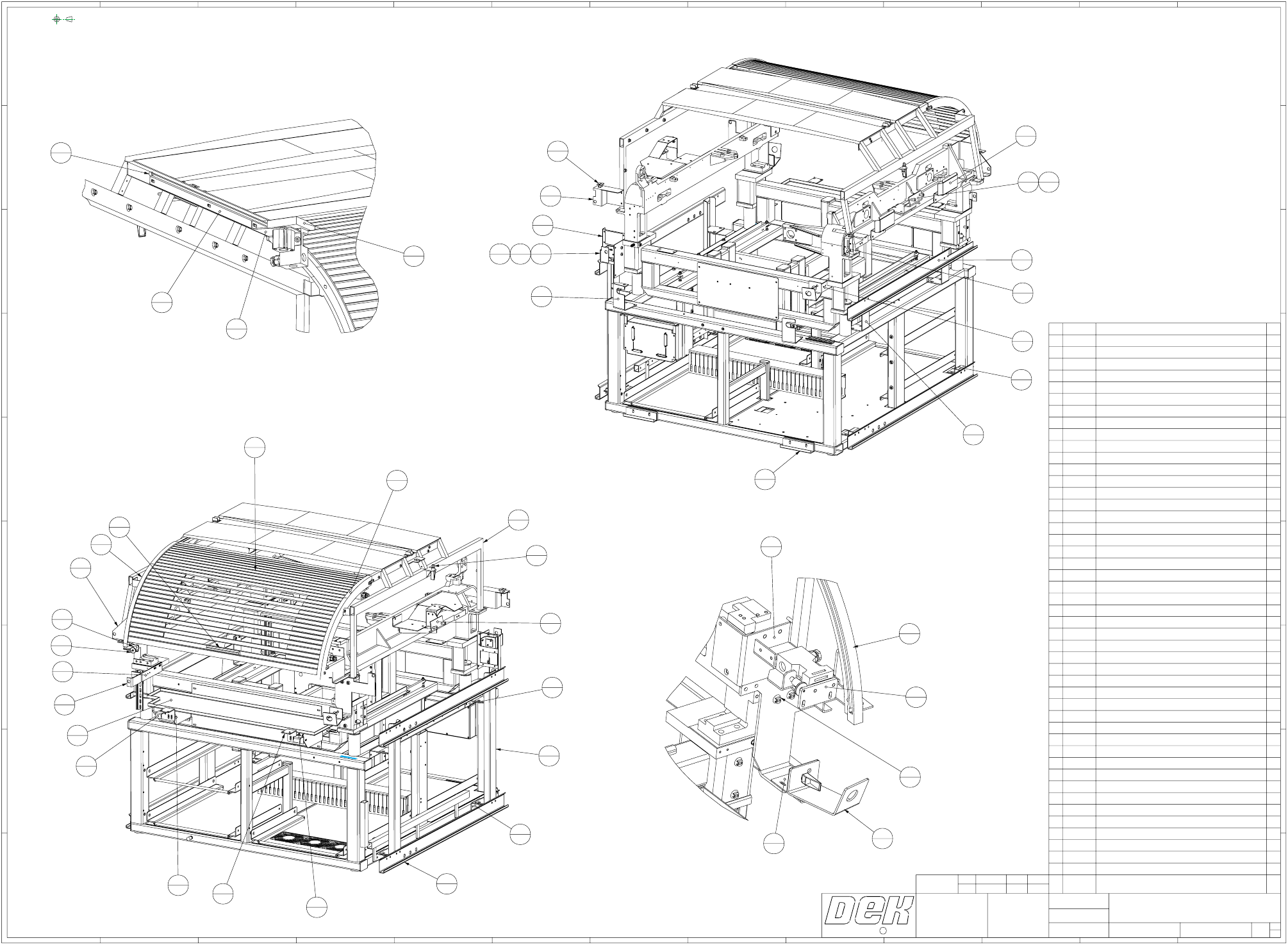 DEK