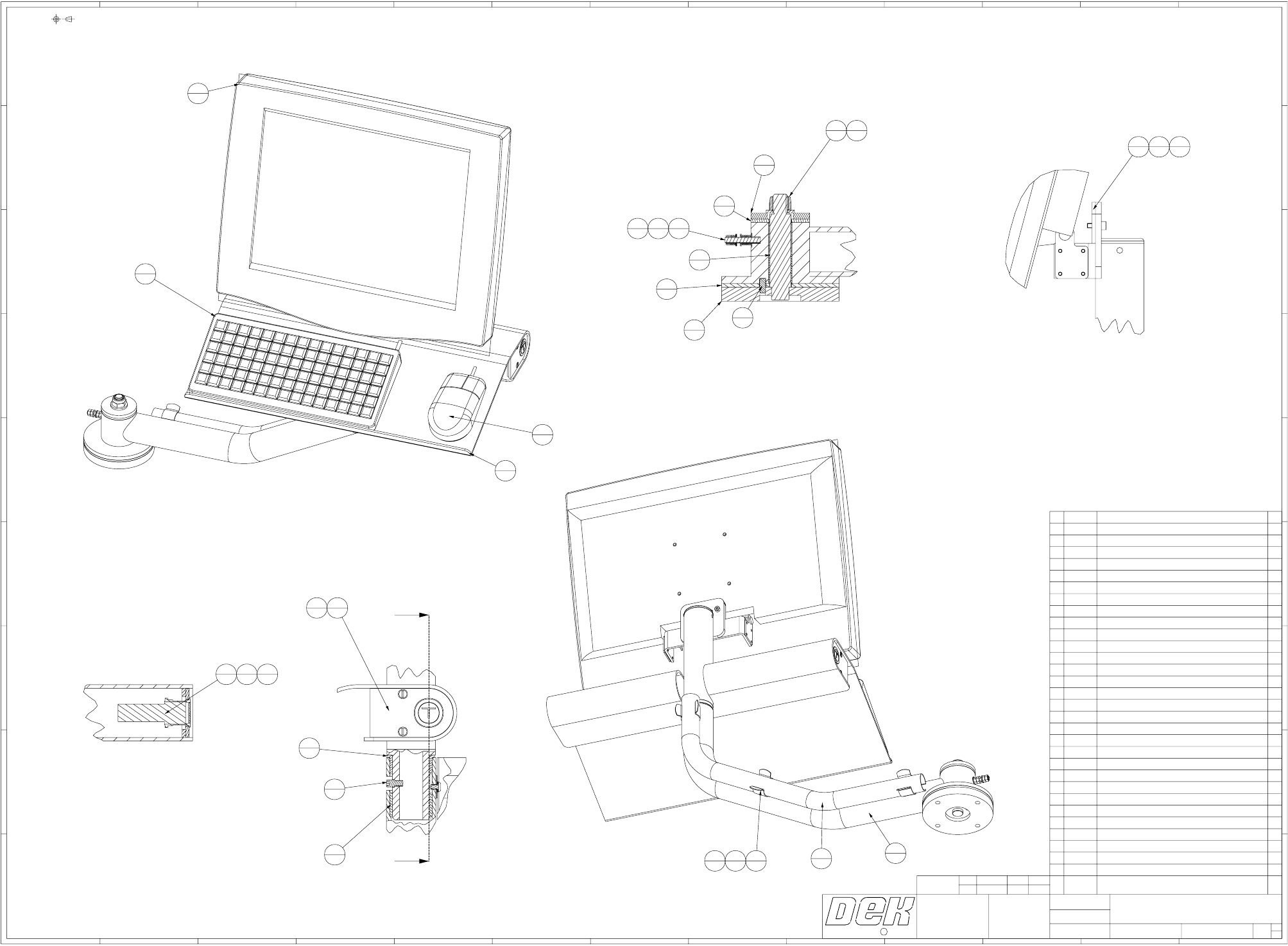 DEK