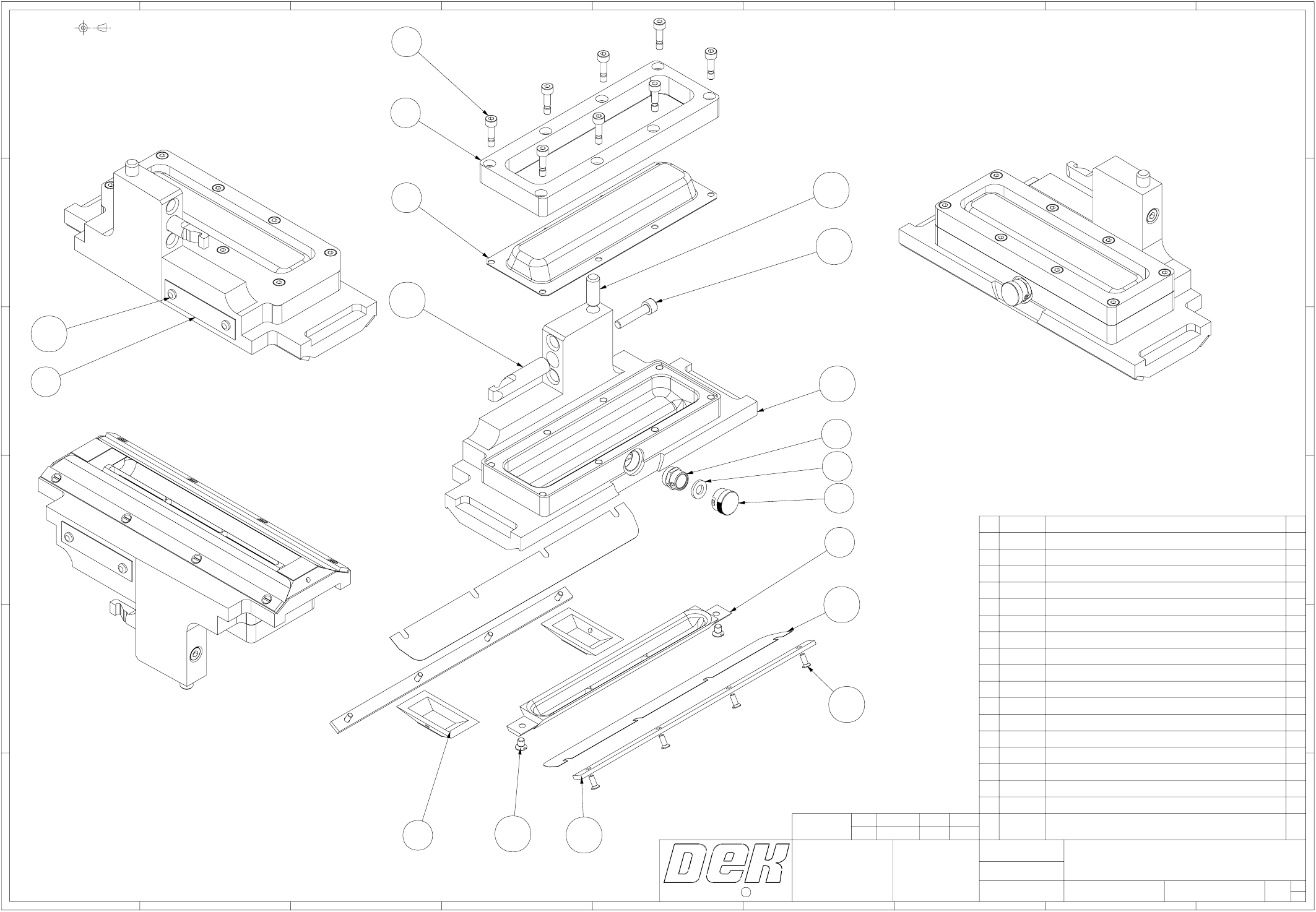 DEK