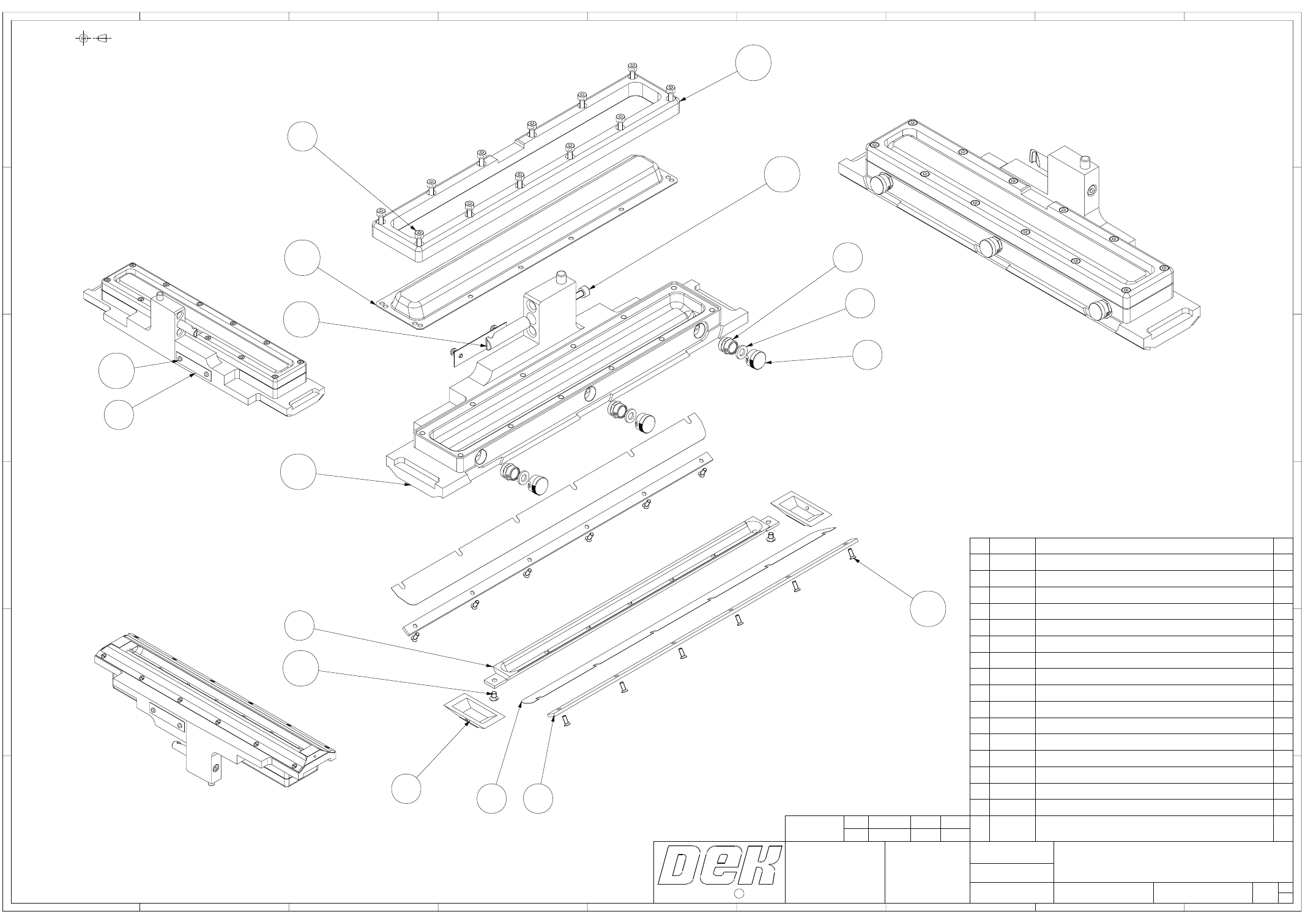 DEK