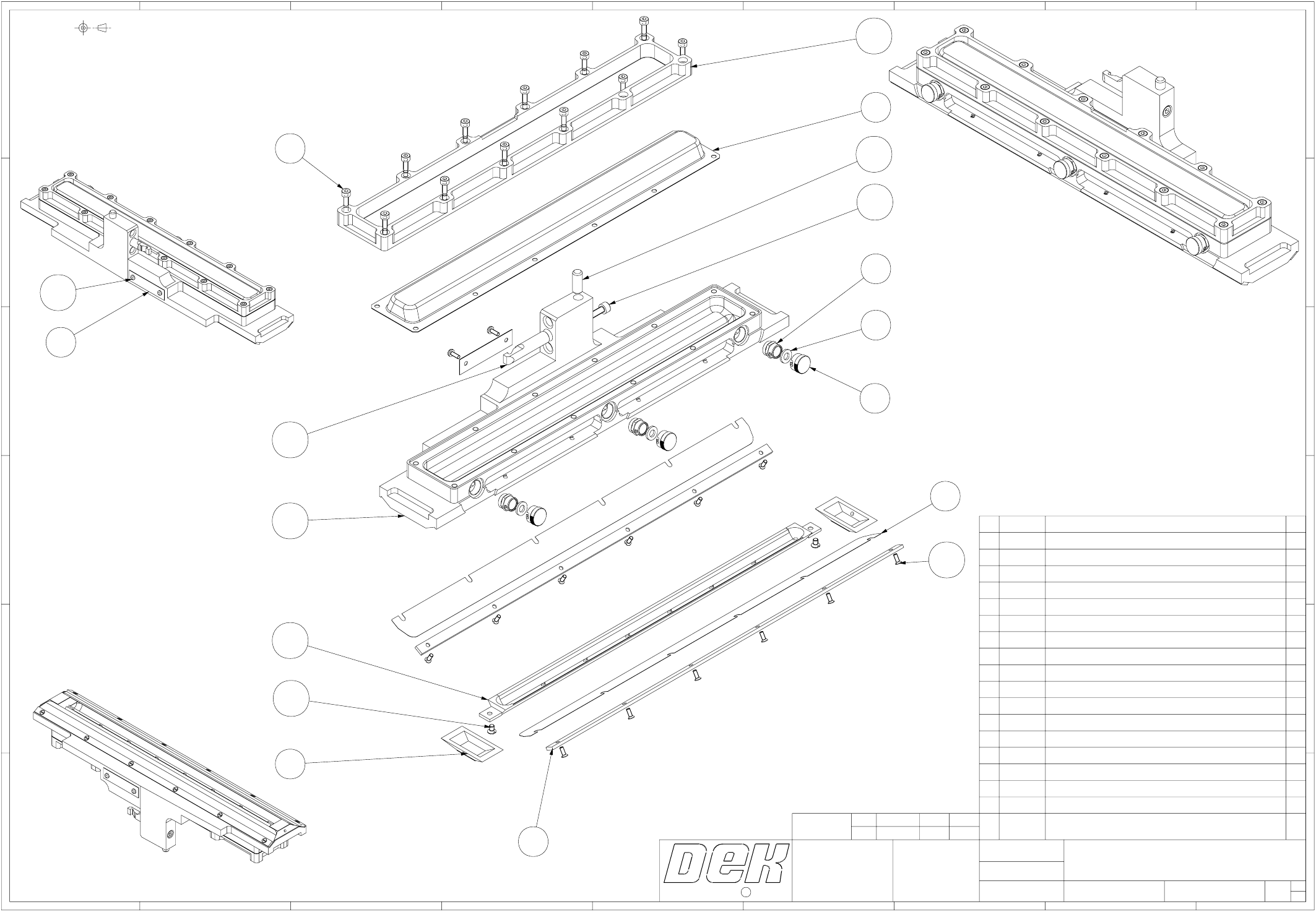 DEK