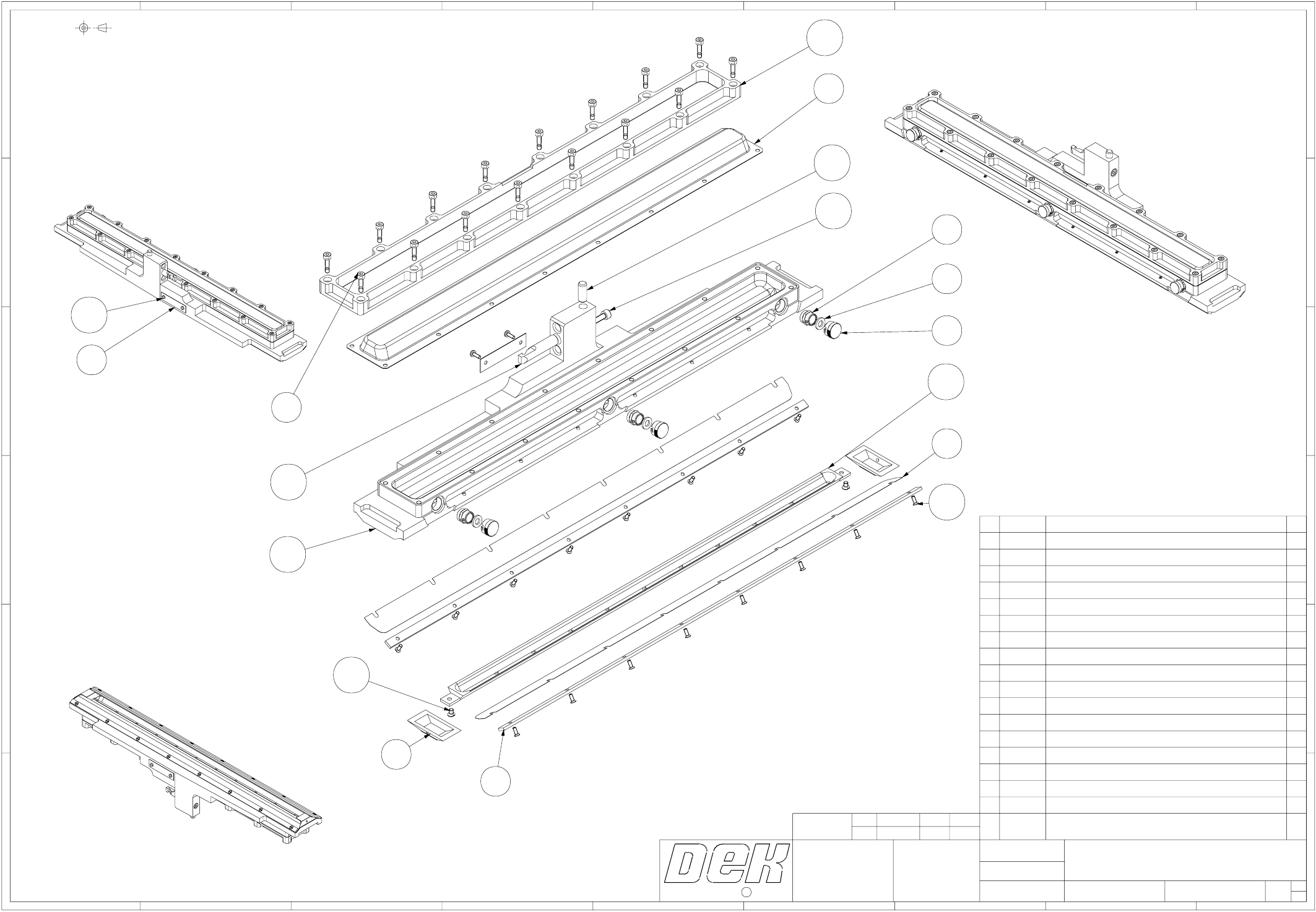 DEK