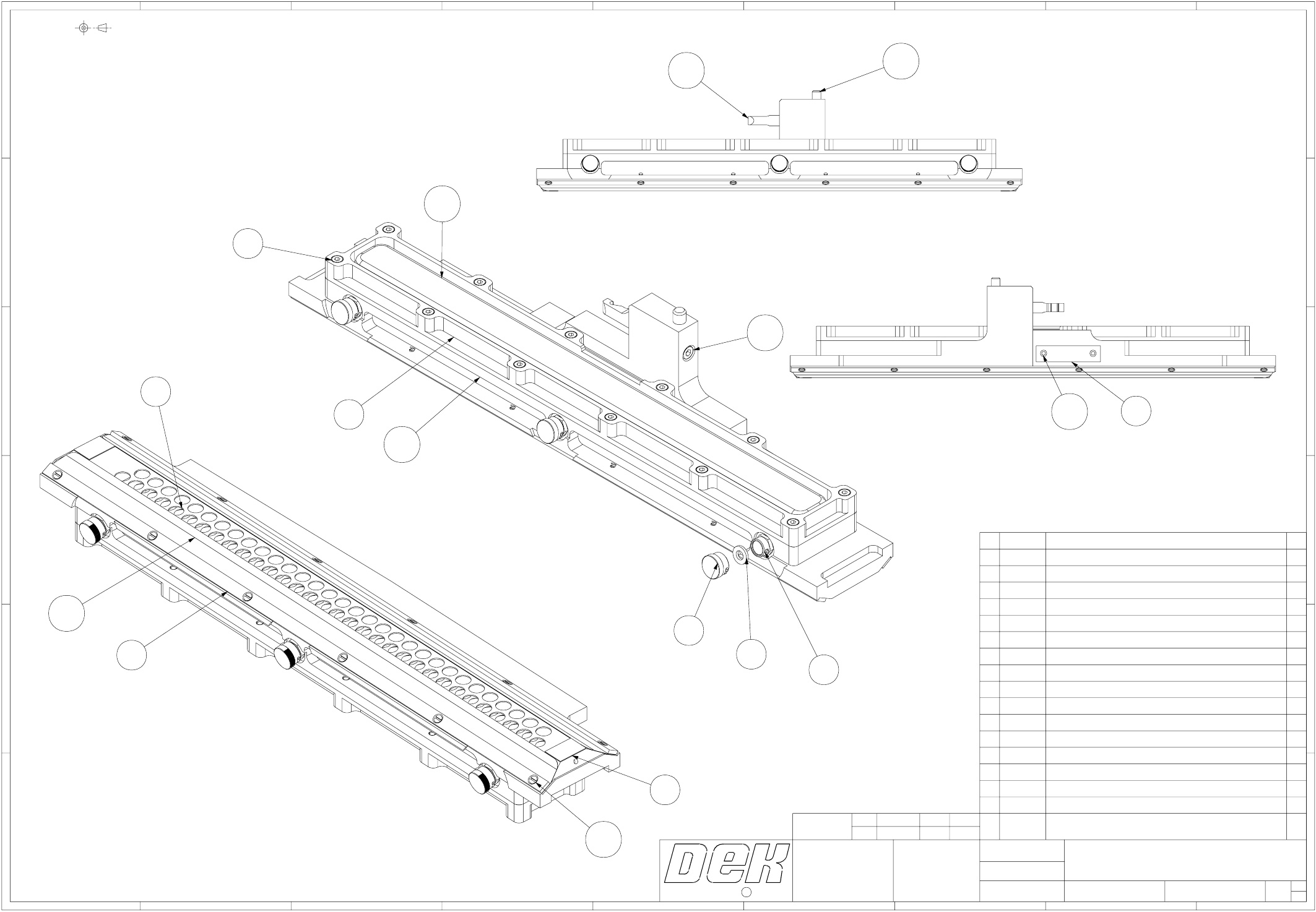 DEK