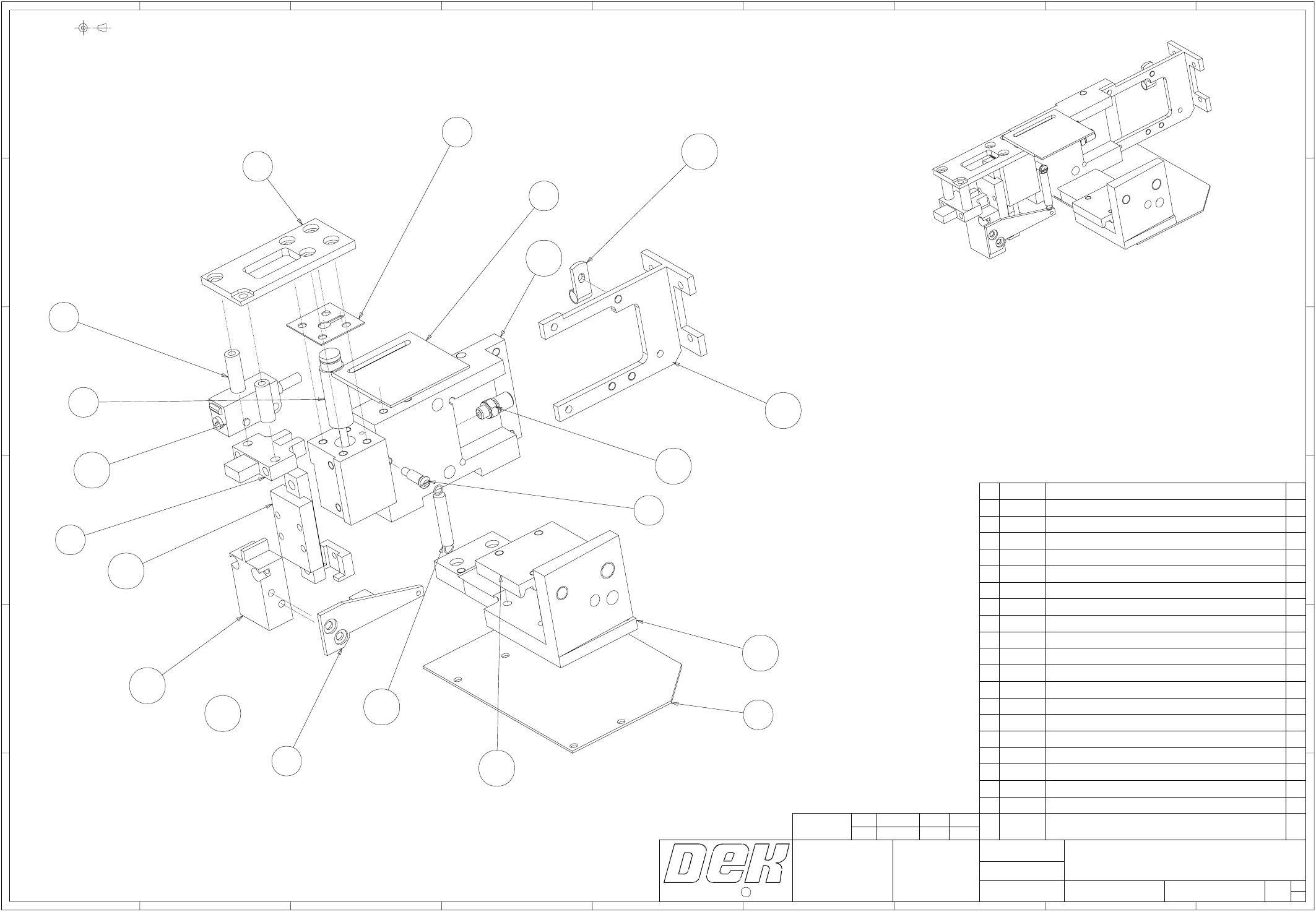 DEK