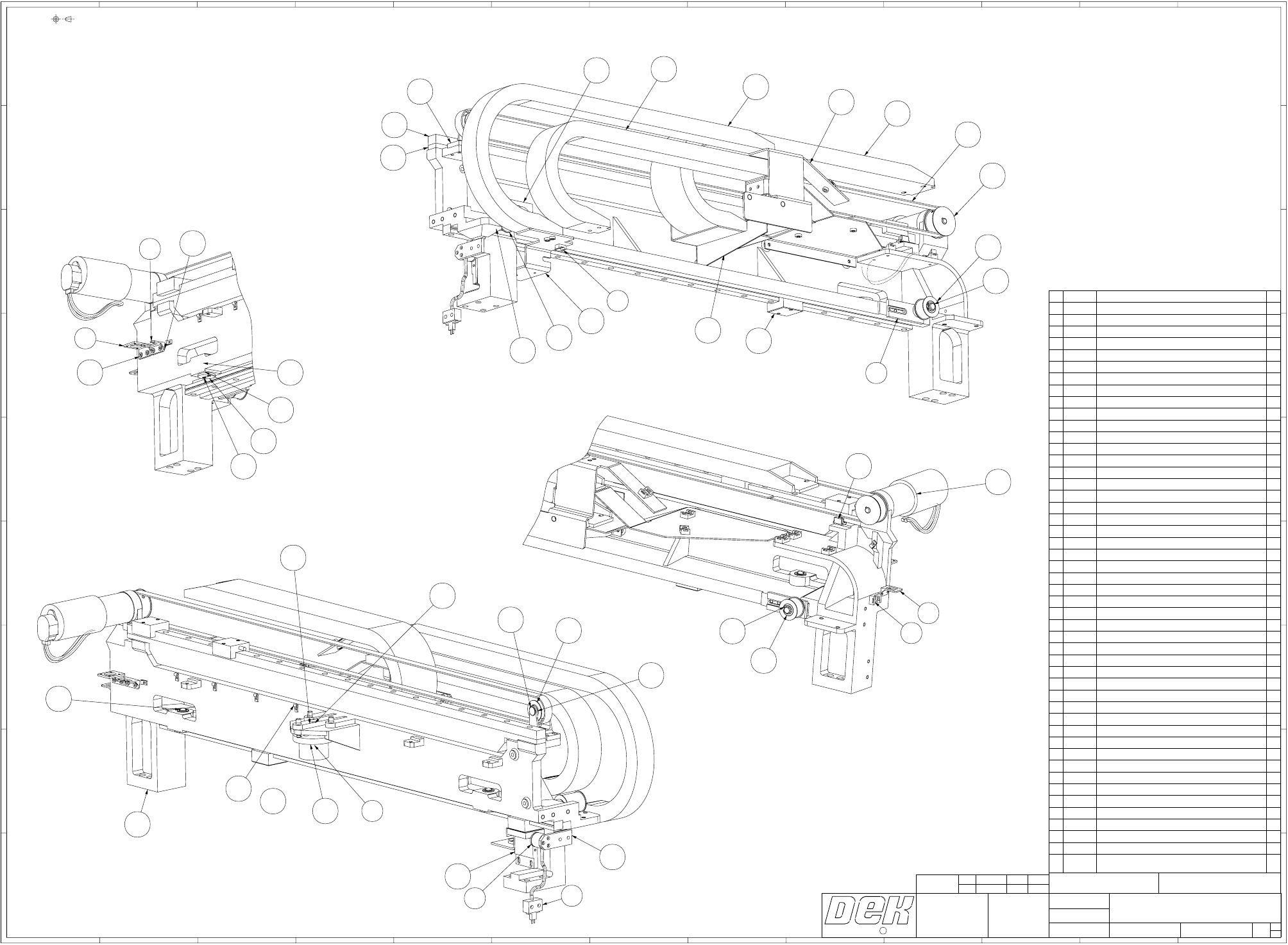 DEK