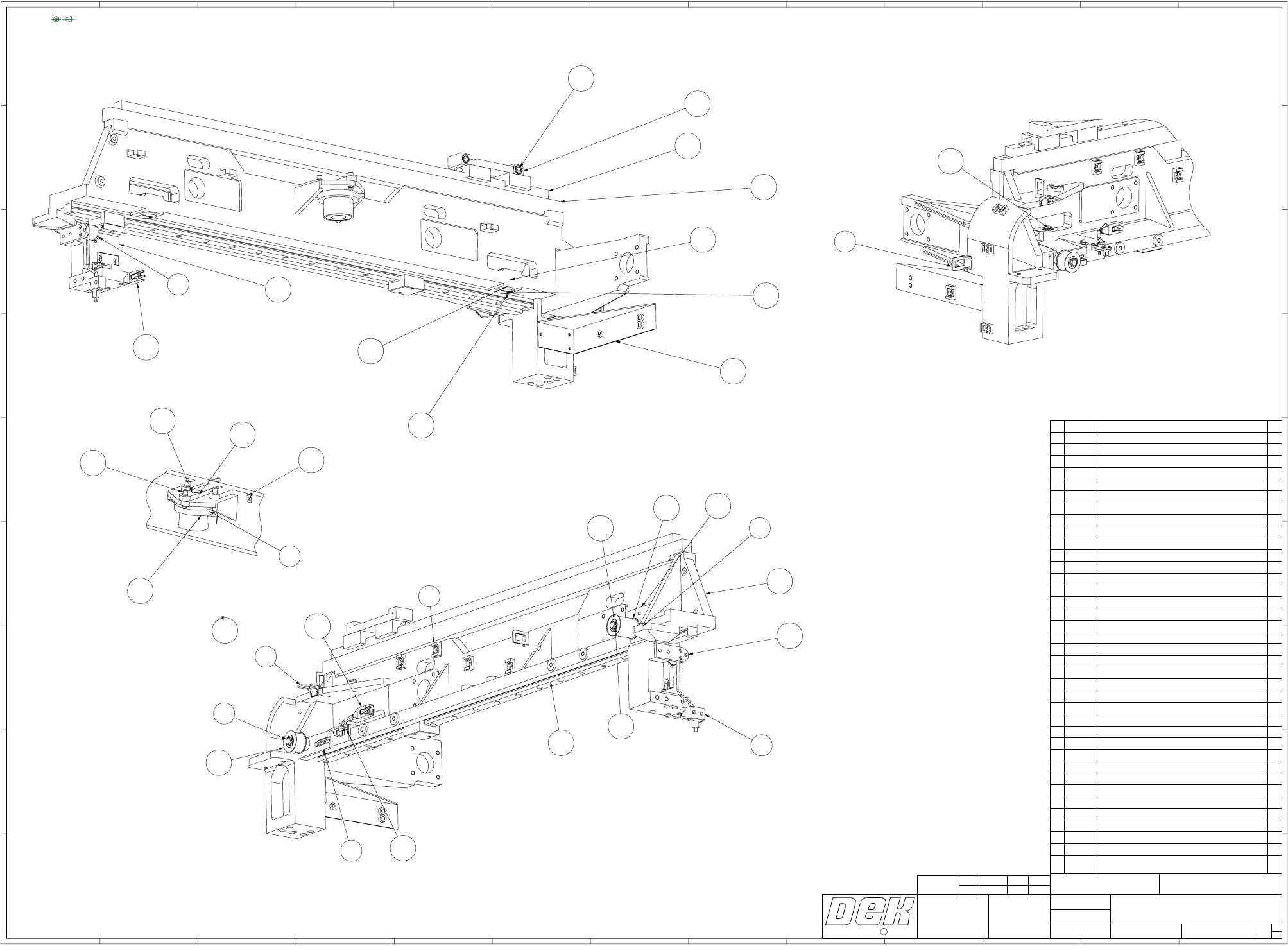 DEK