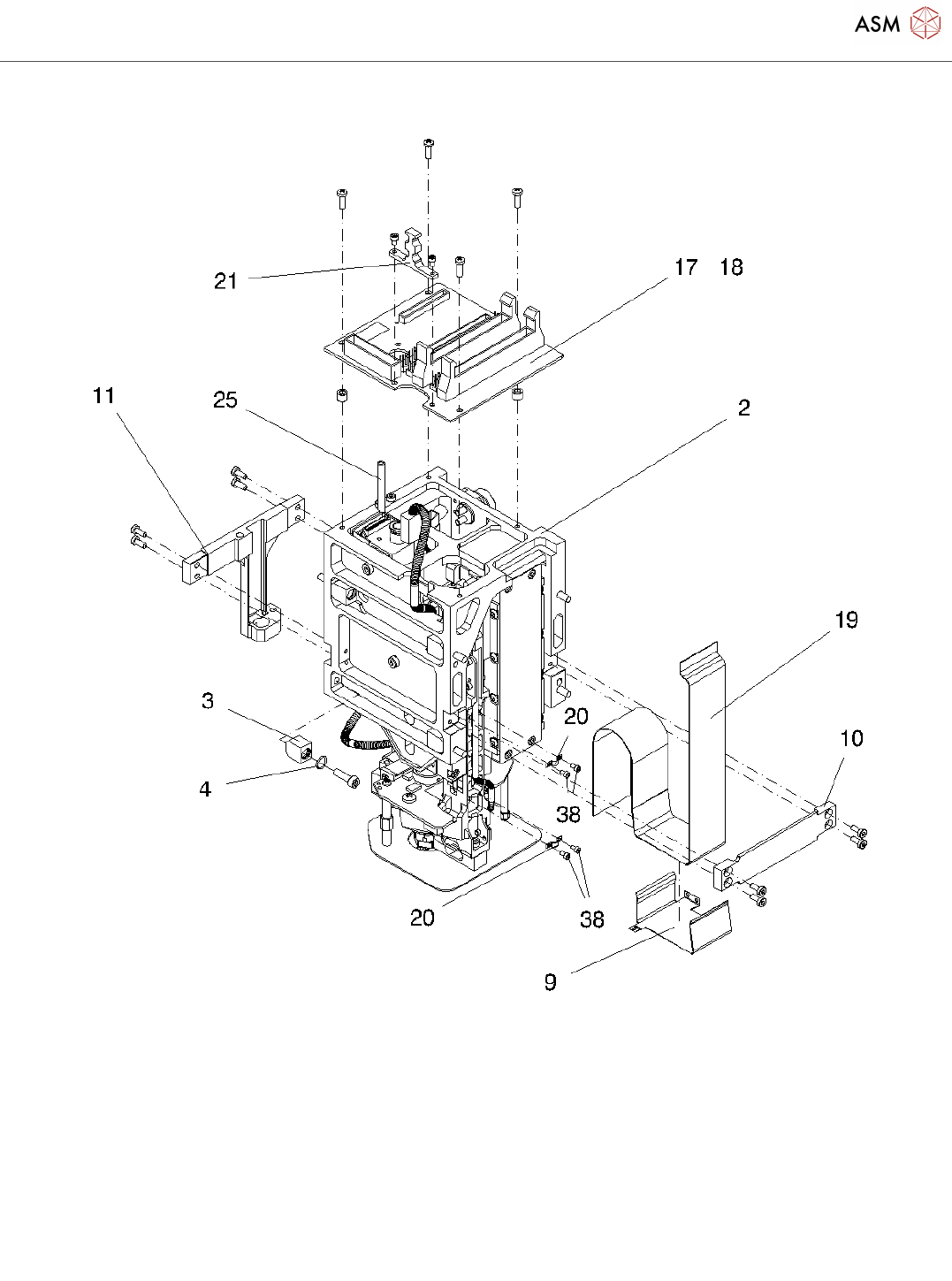 ASM

21
17 18
11
25
2
19
3
20
10
4
38
20
38
9