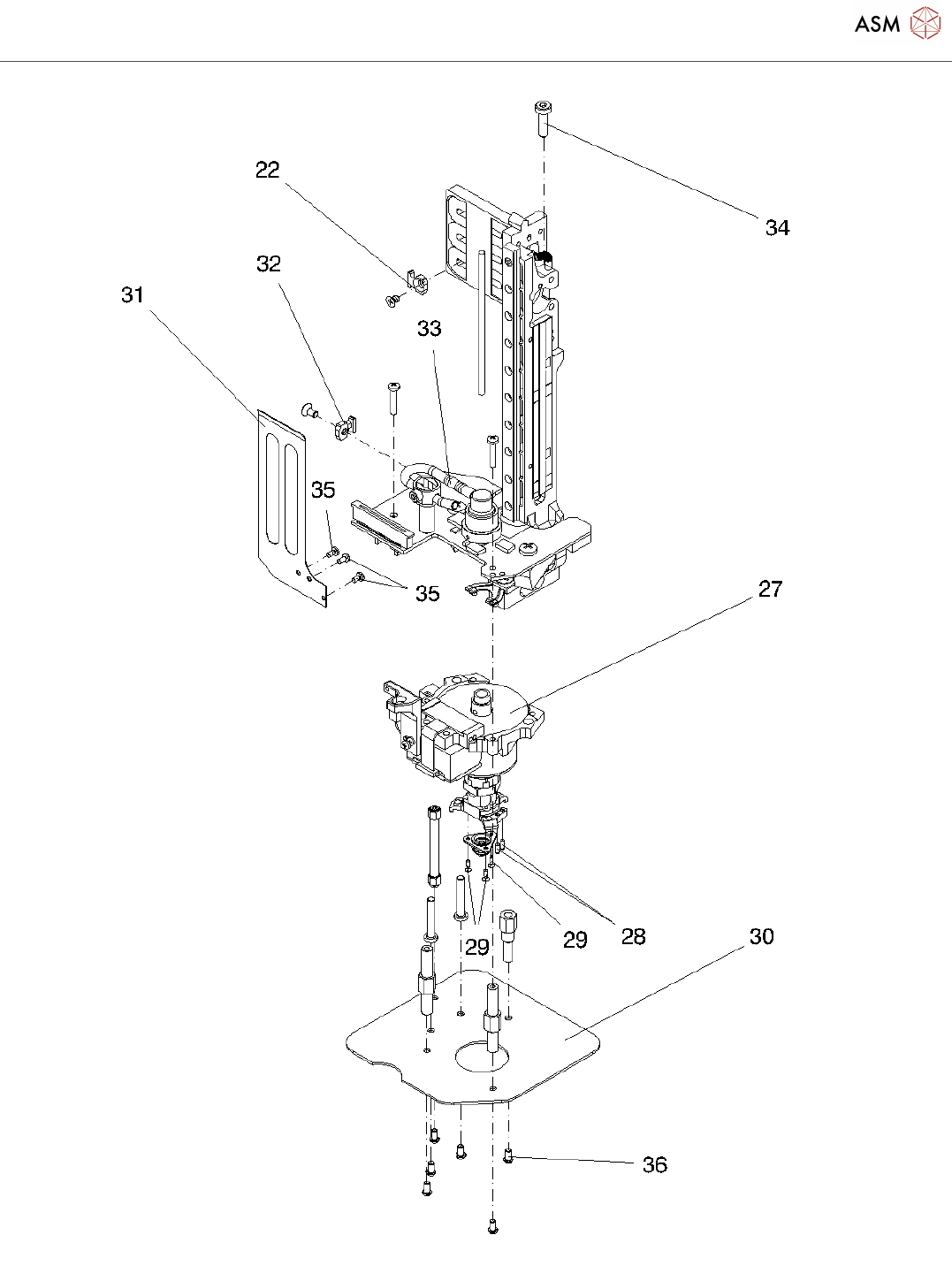 ASM

22
34
32
31
33
35
35
27
29
29
28
30
36