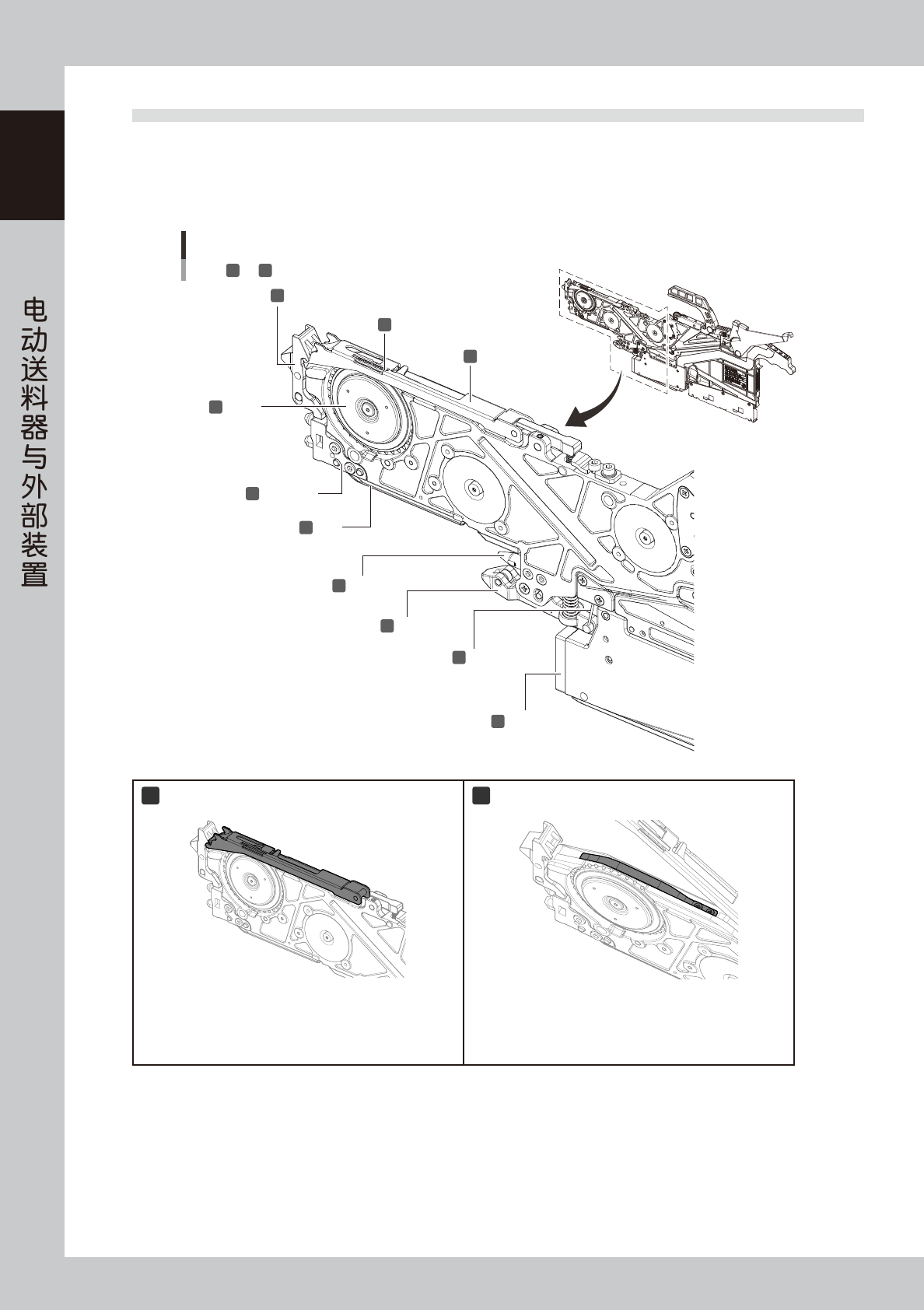 电动送料器与外部装置