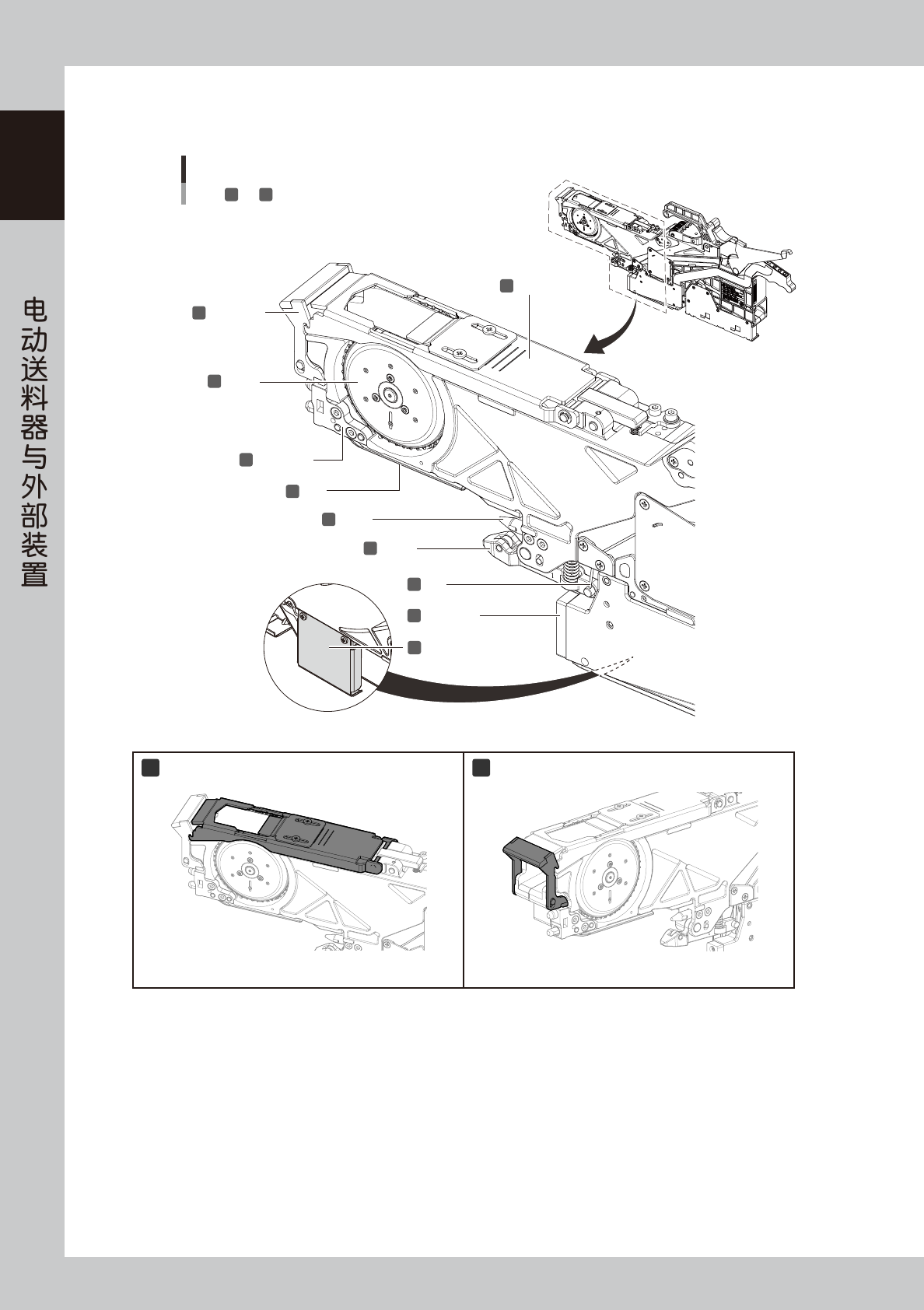 电动送料器与外部装置