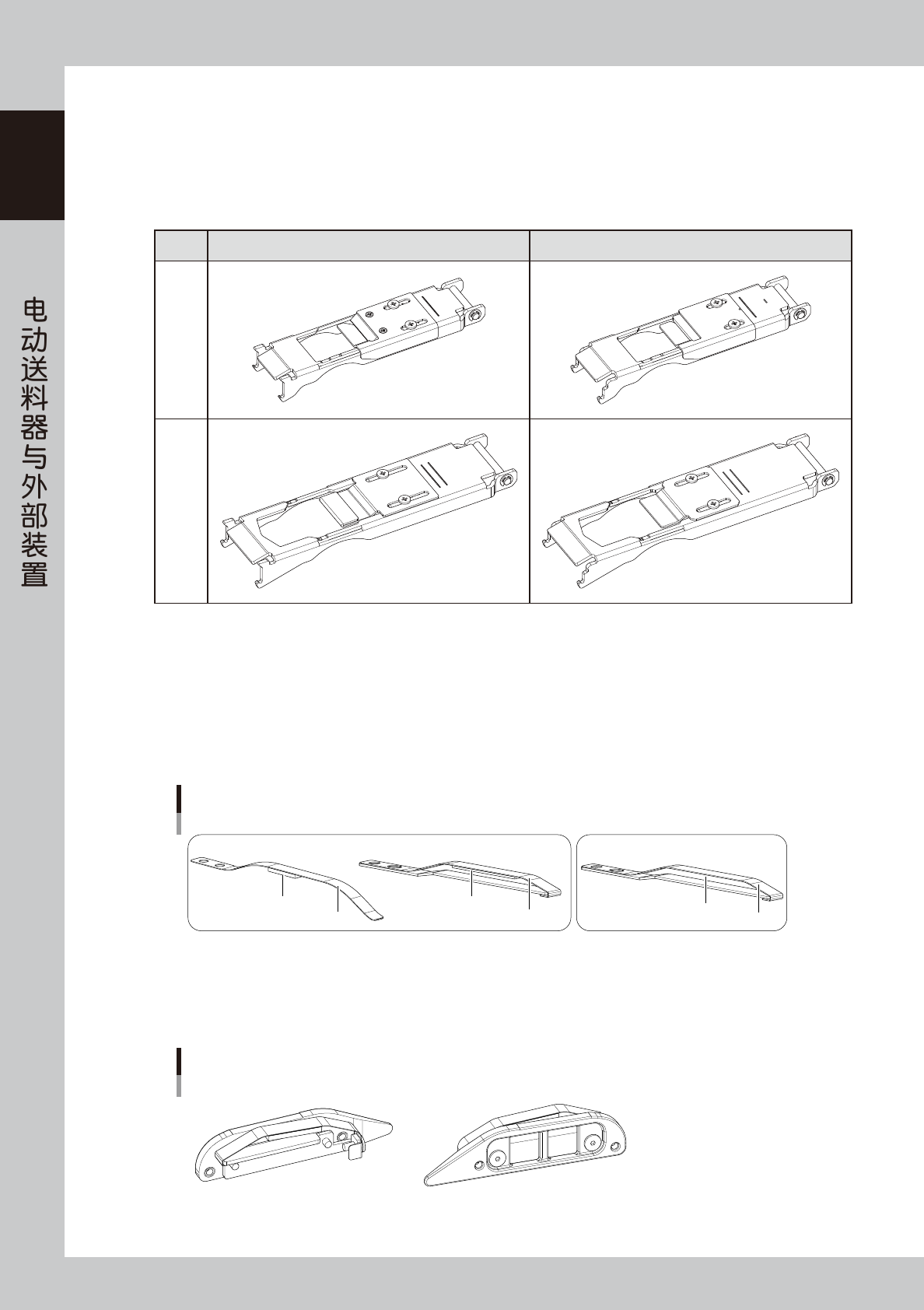 电动送料器与外部装置