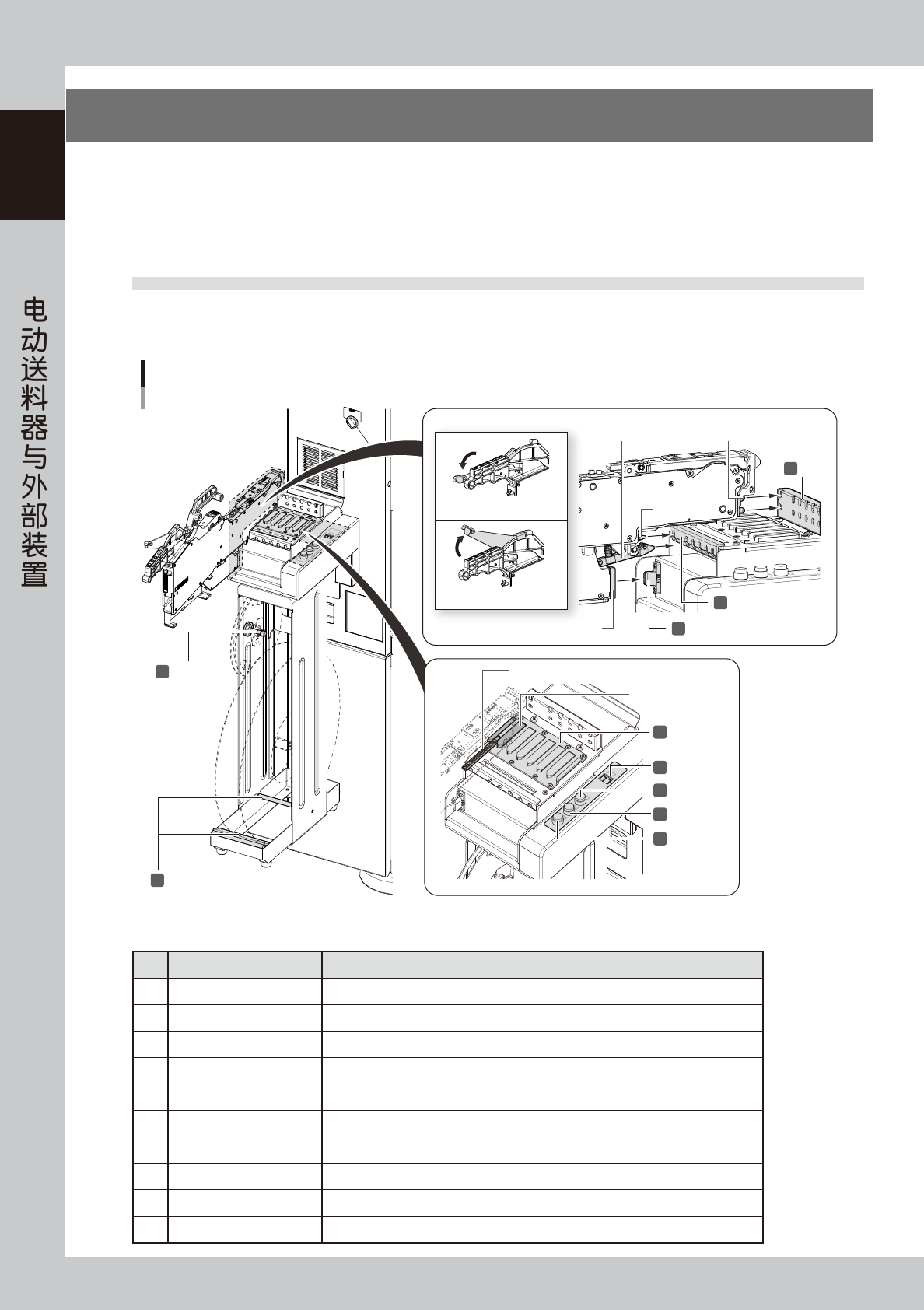 电动送料器与外部装置