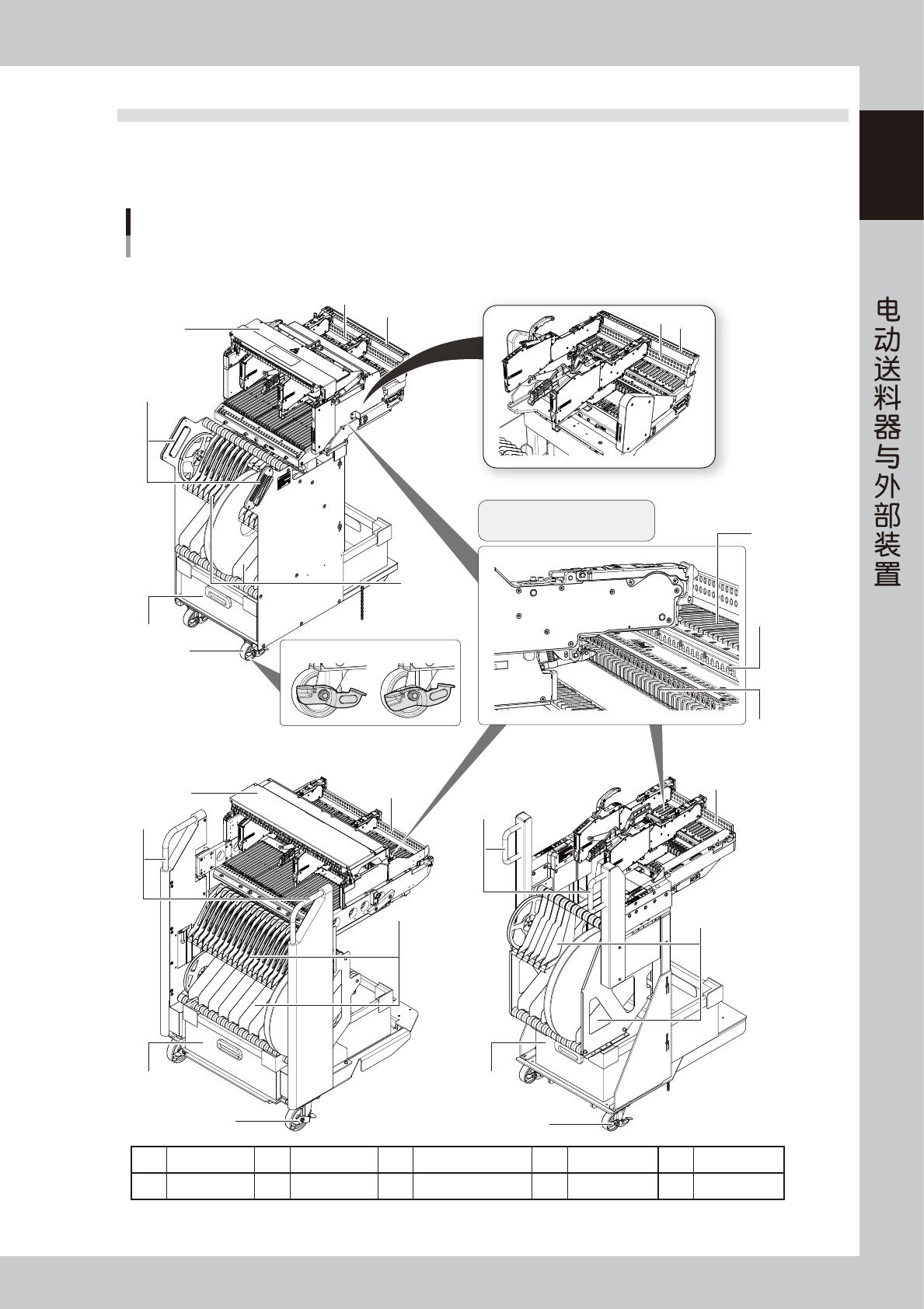 电动送料器与外部装置