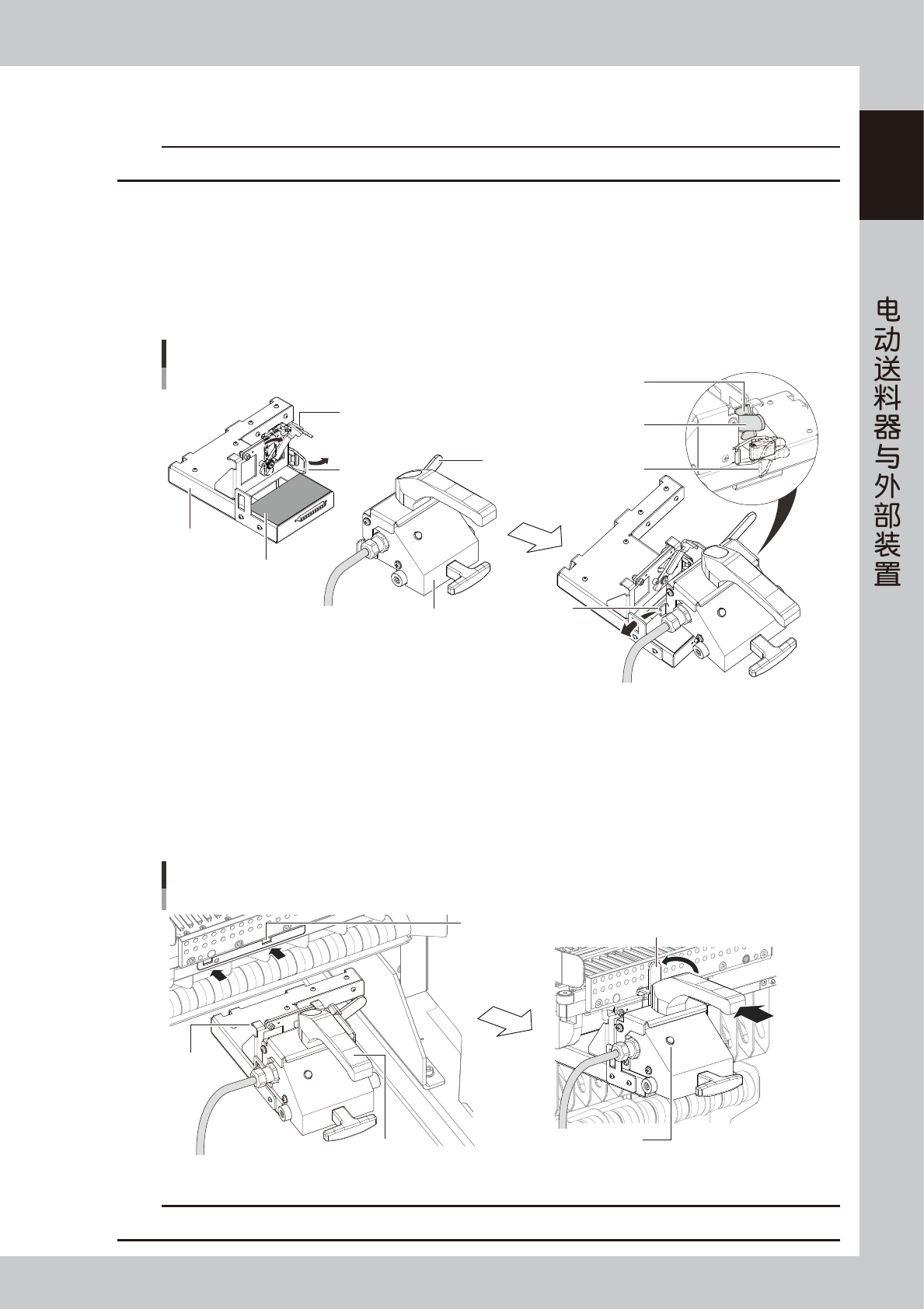 电动送料器与外部装置