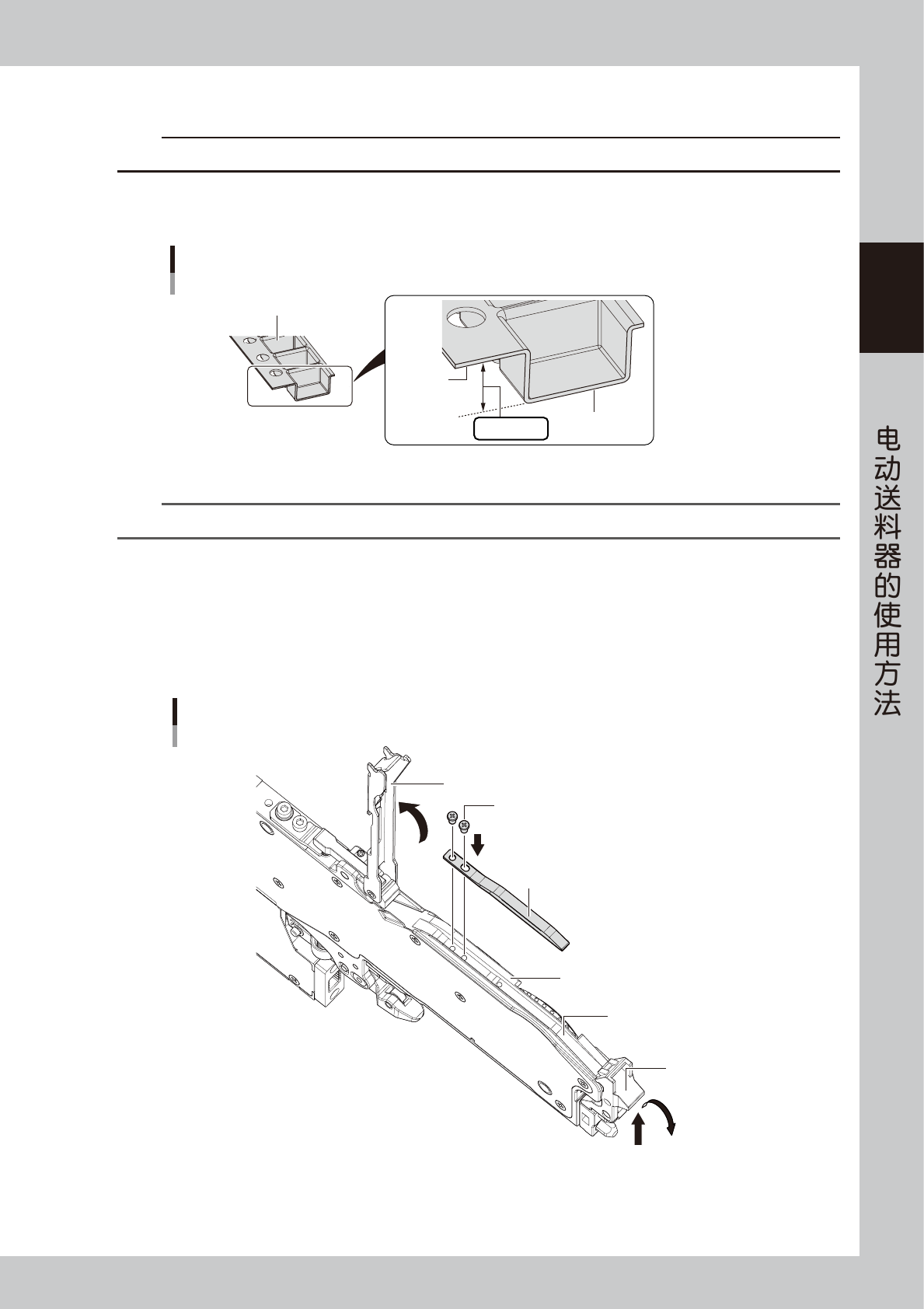 电动送料器的使用方法