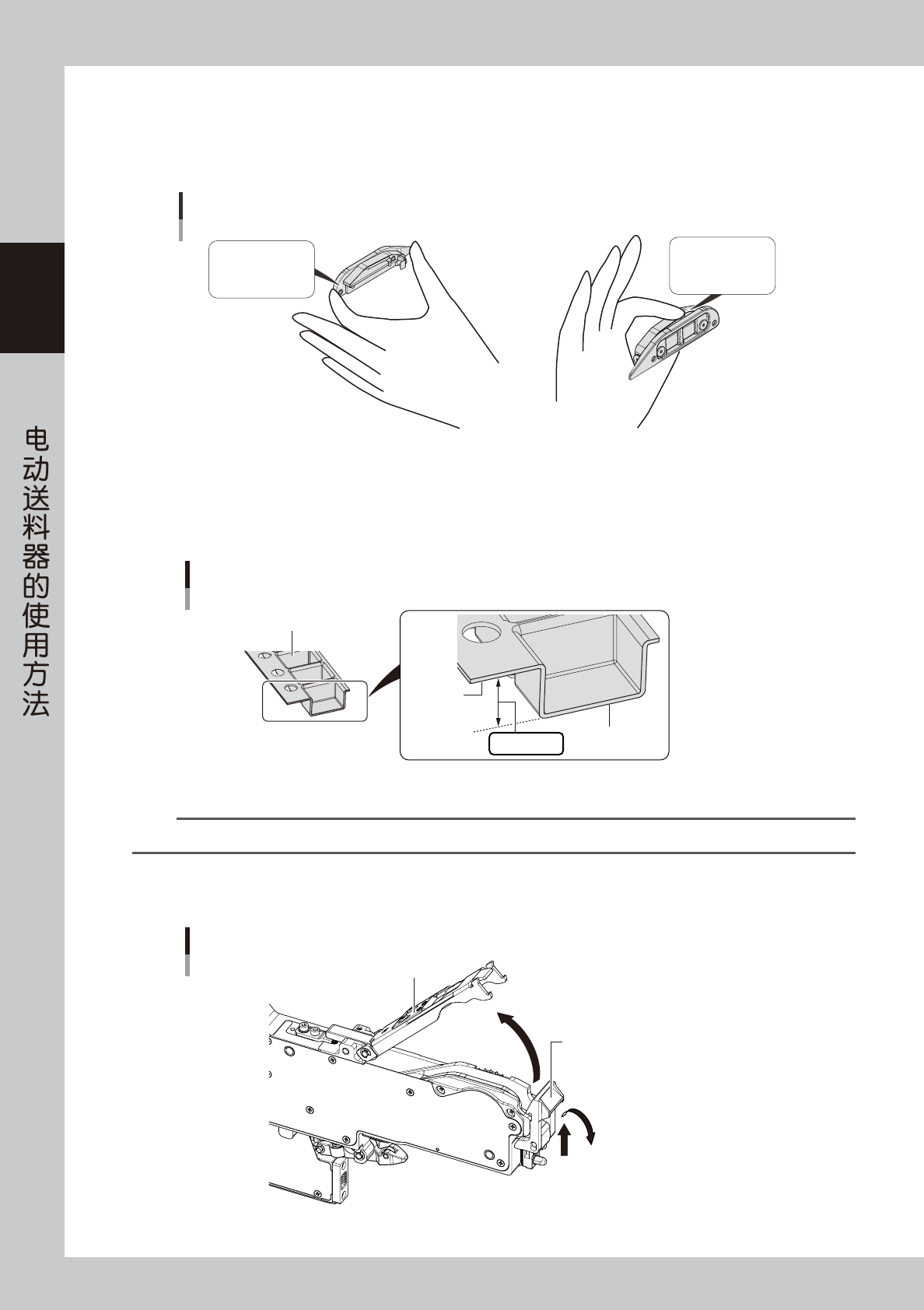 电动送料器的使用方法