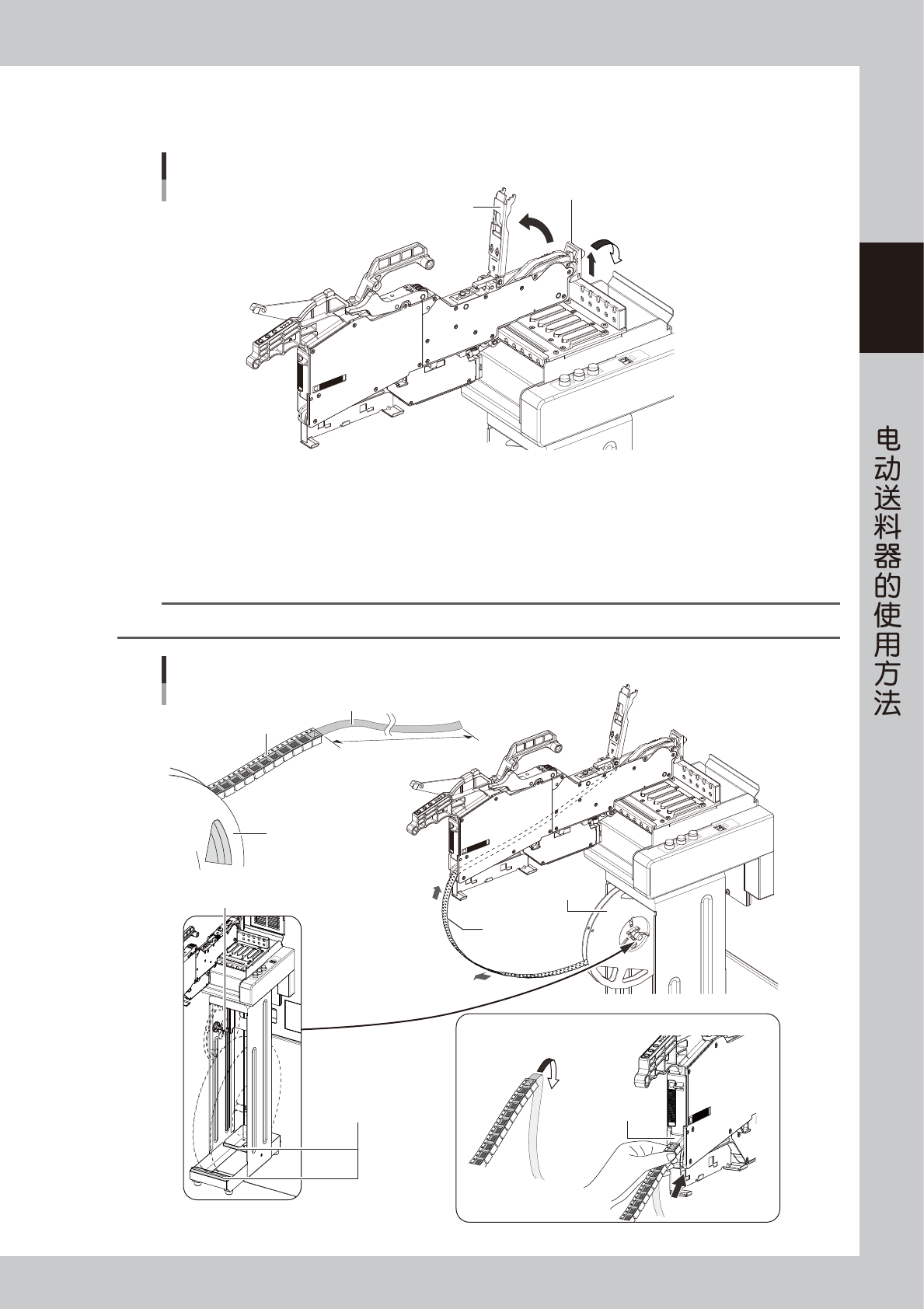 电动送料器的使用方法