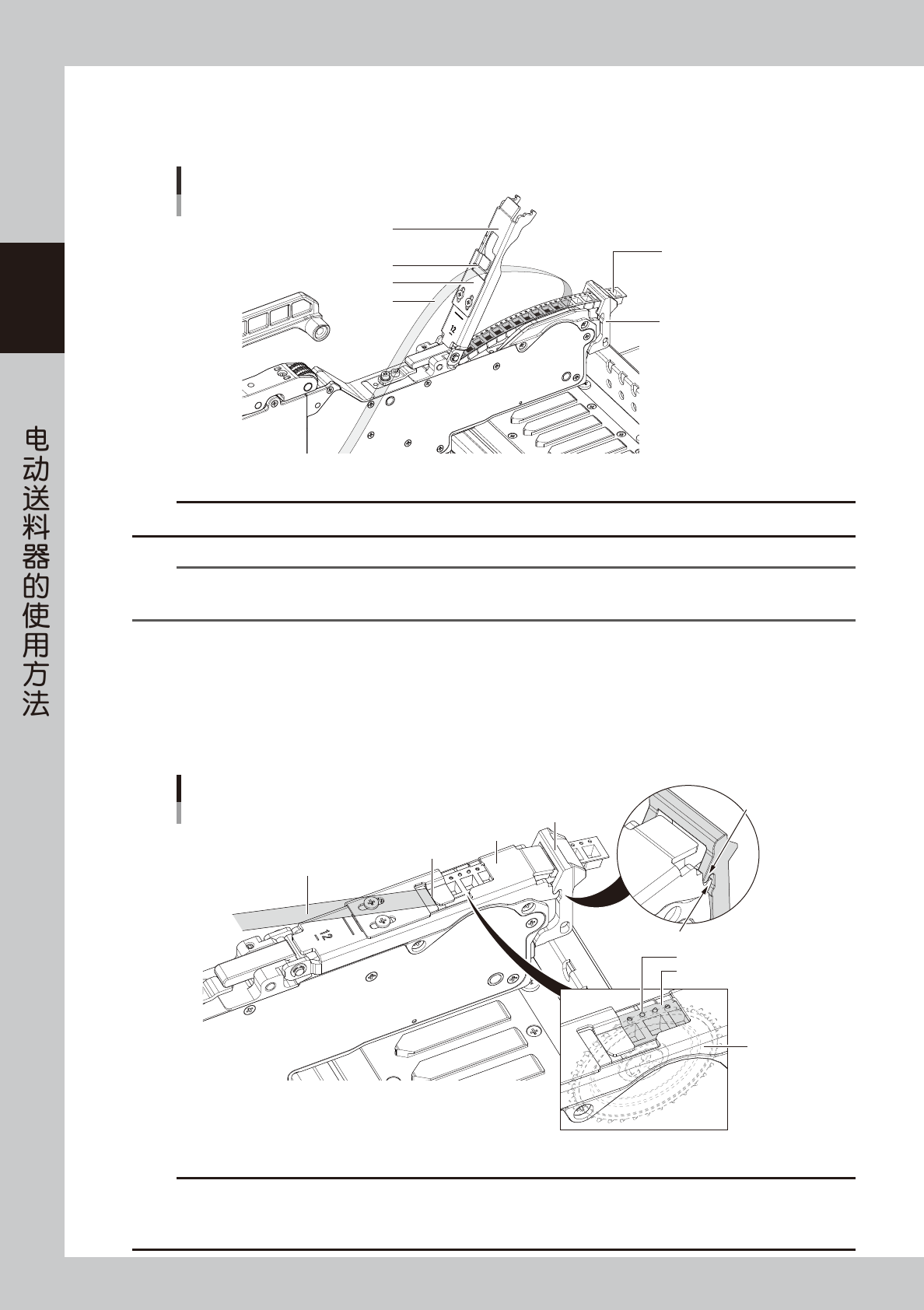 电动送料器的使用方法

12

12