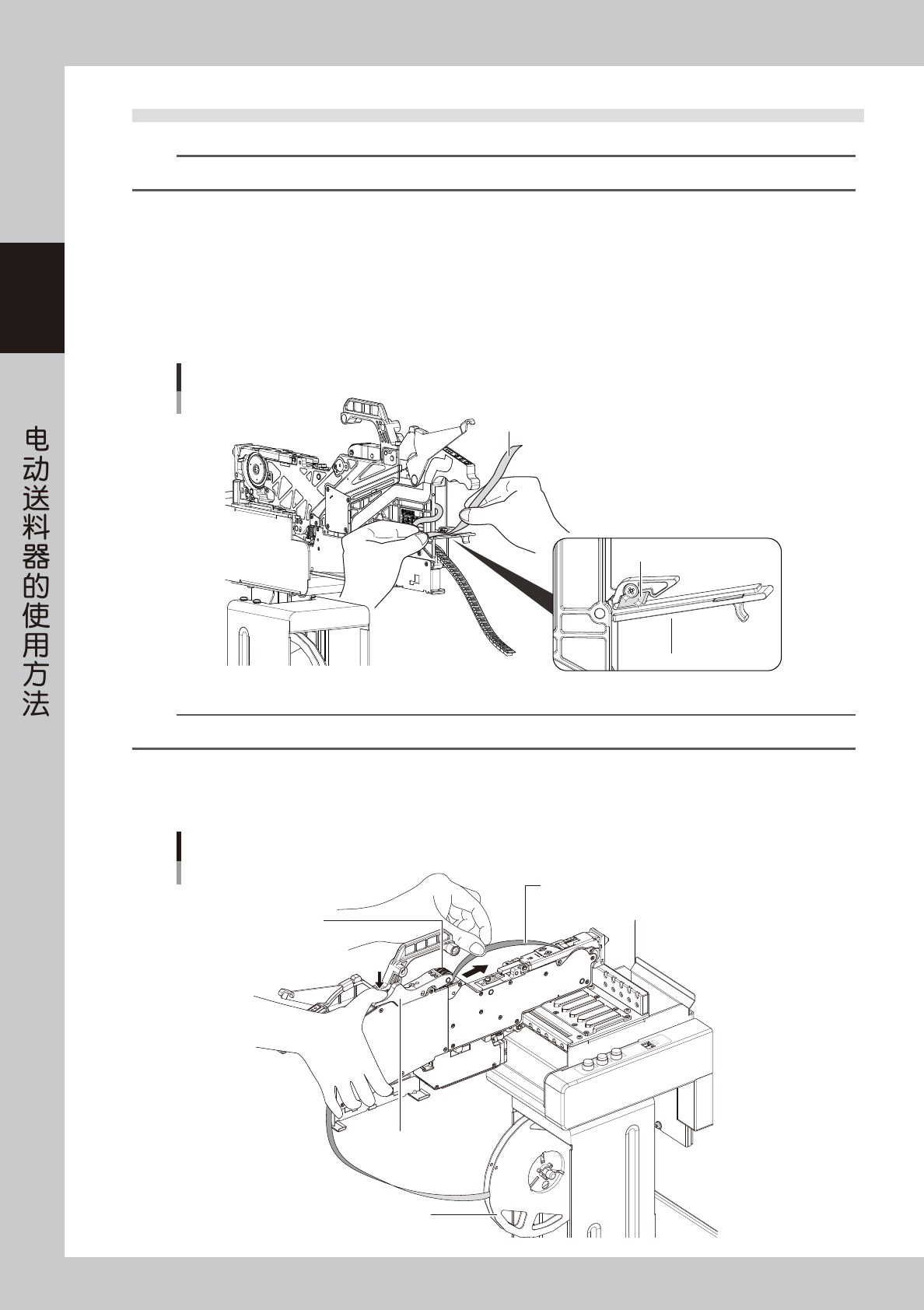 电动送料器的使用方法