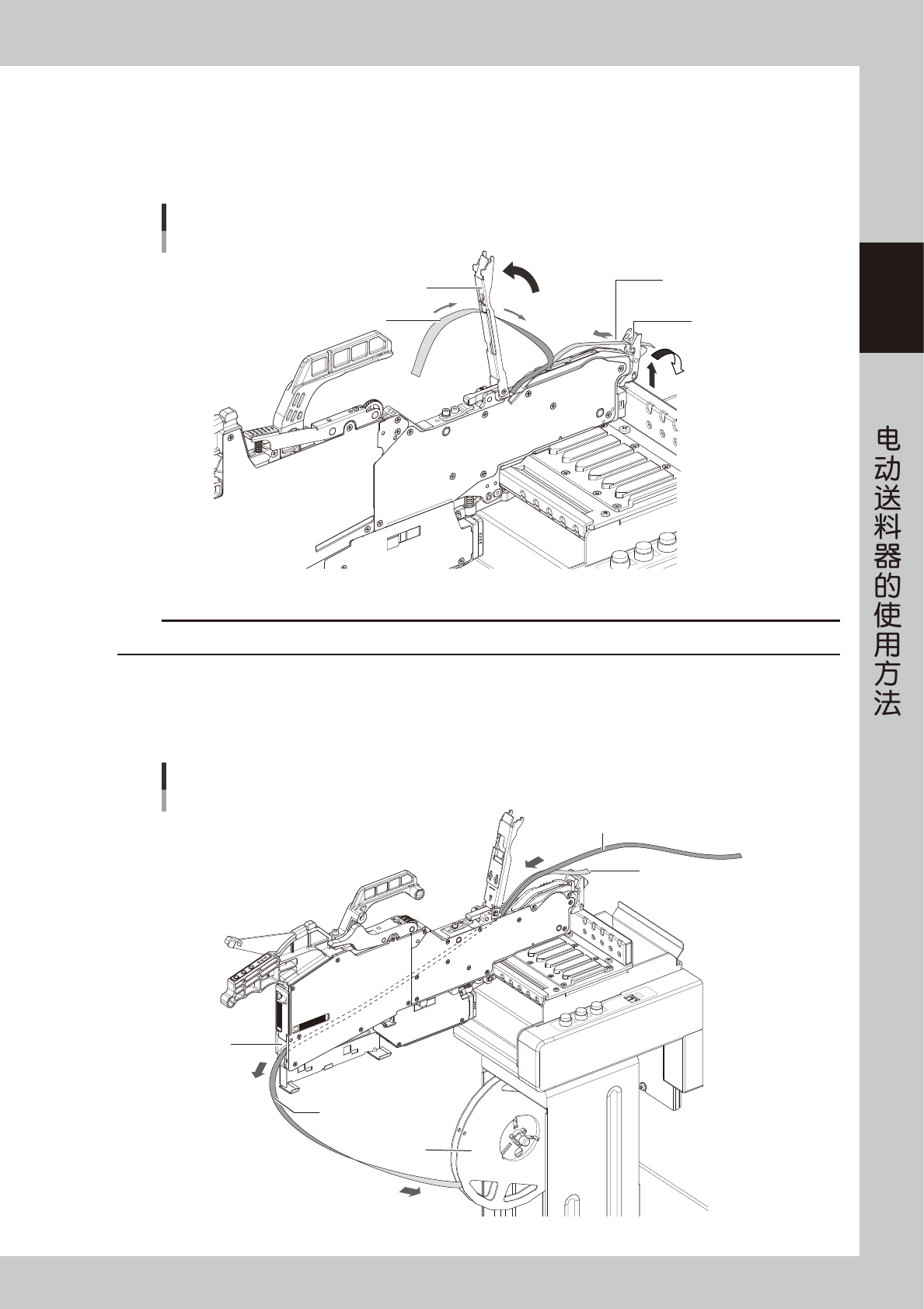 电动送料器的使用方法