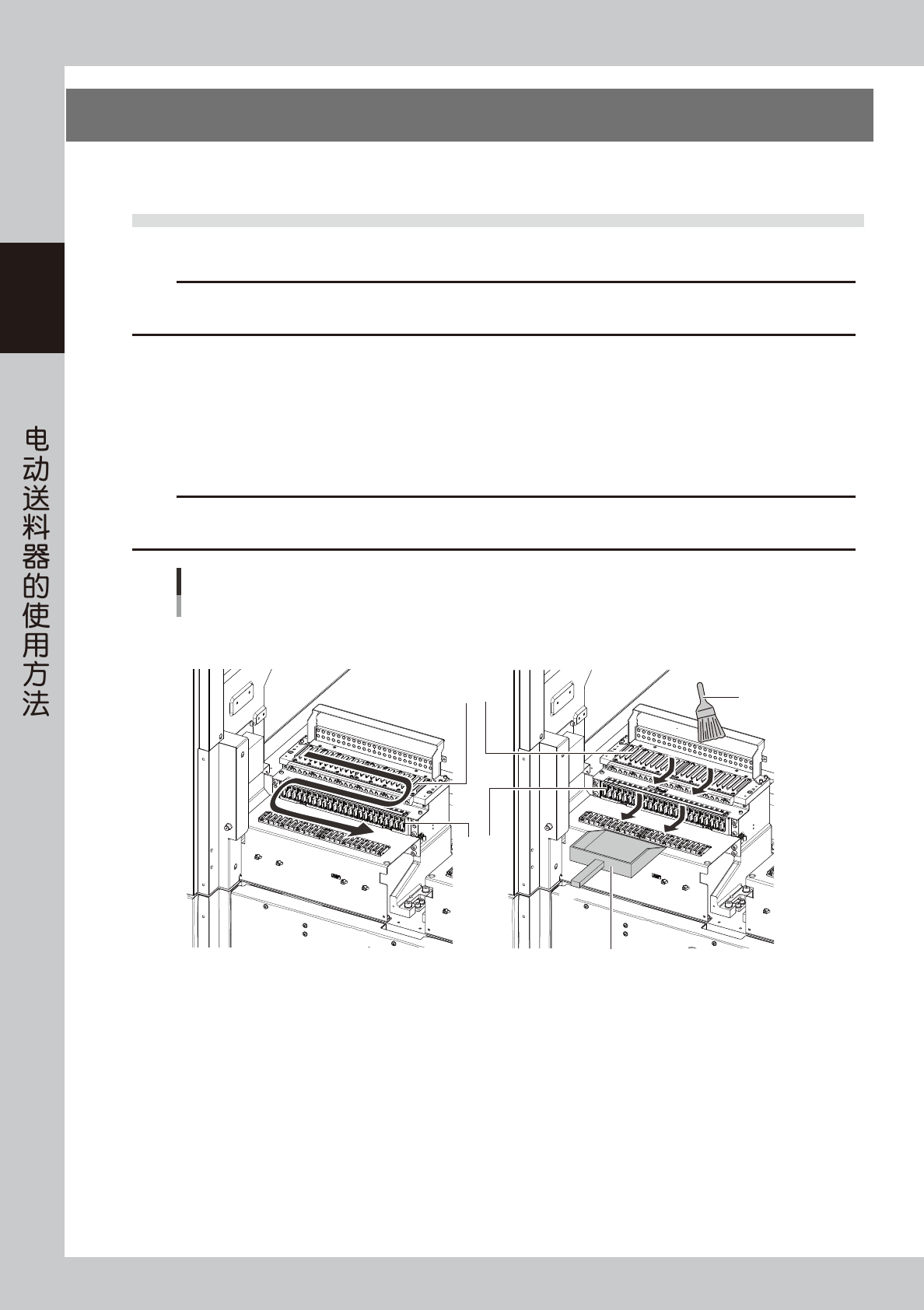 电动送料器的使用方法