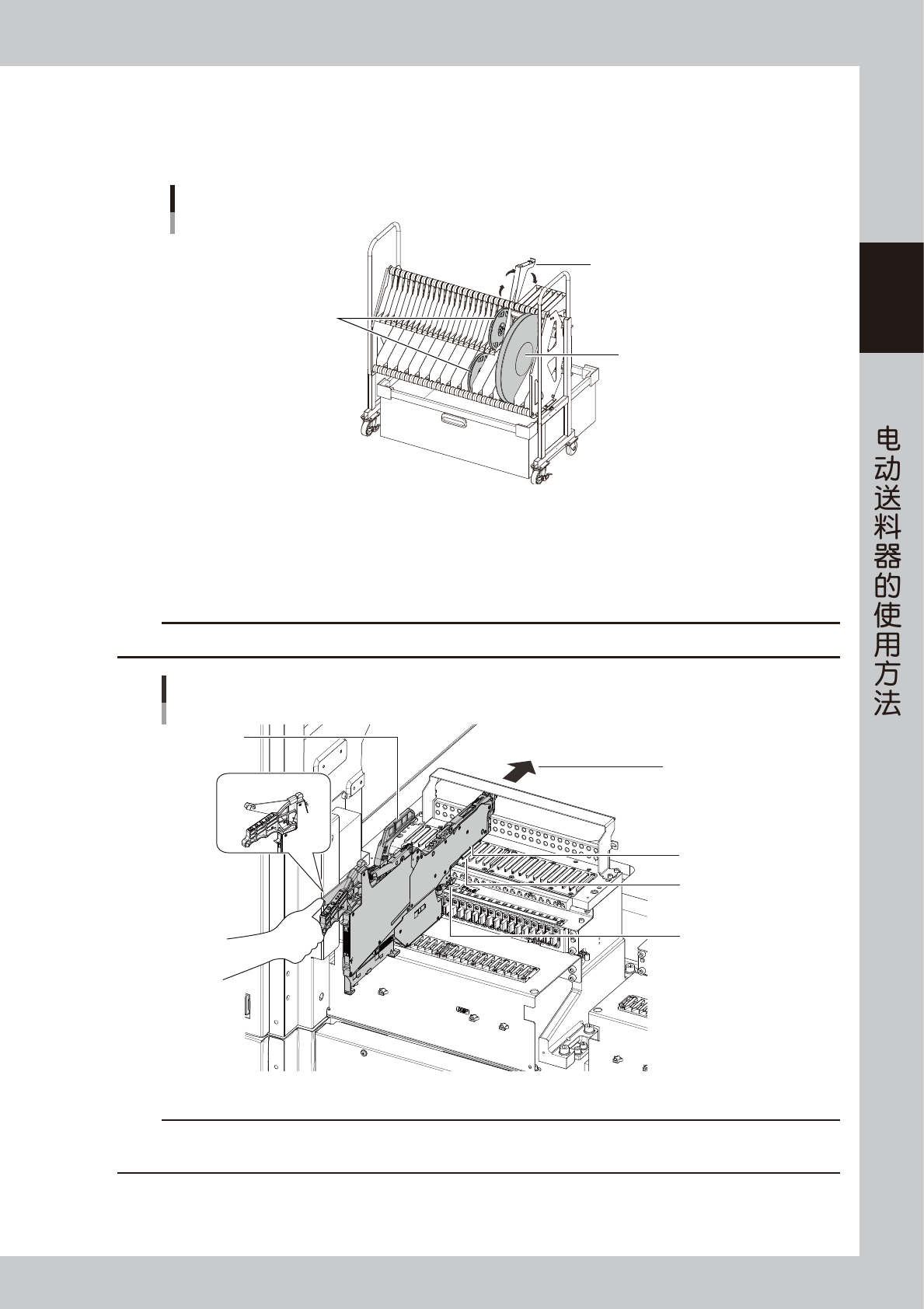 电动送料器的使用方法