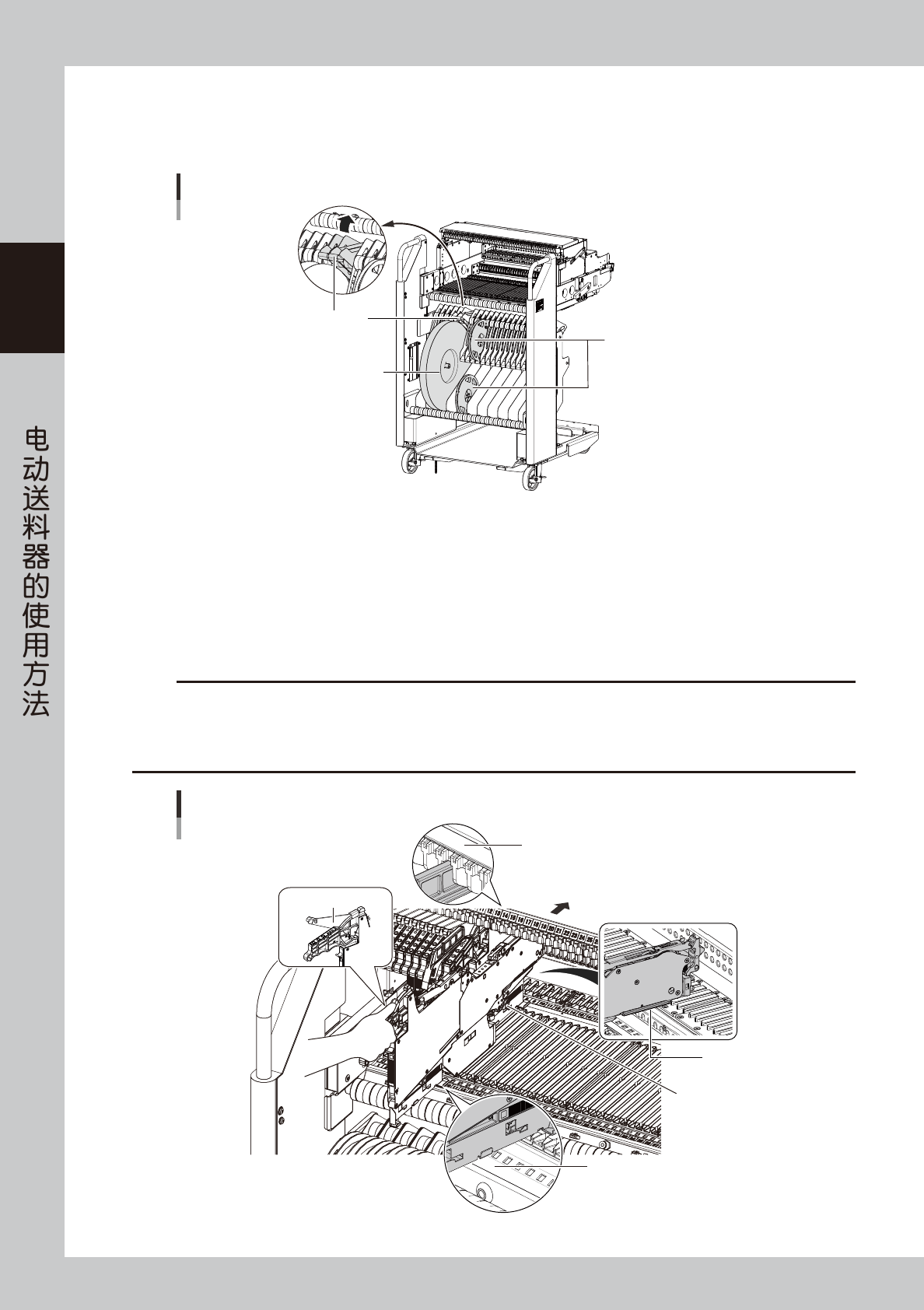 电动送料器的使用方法