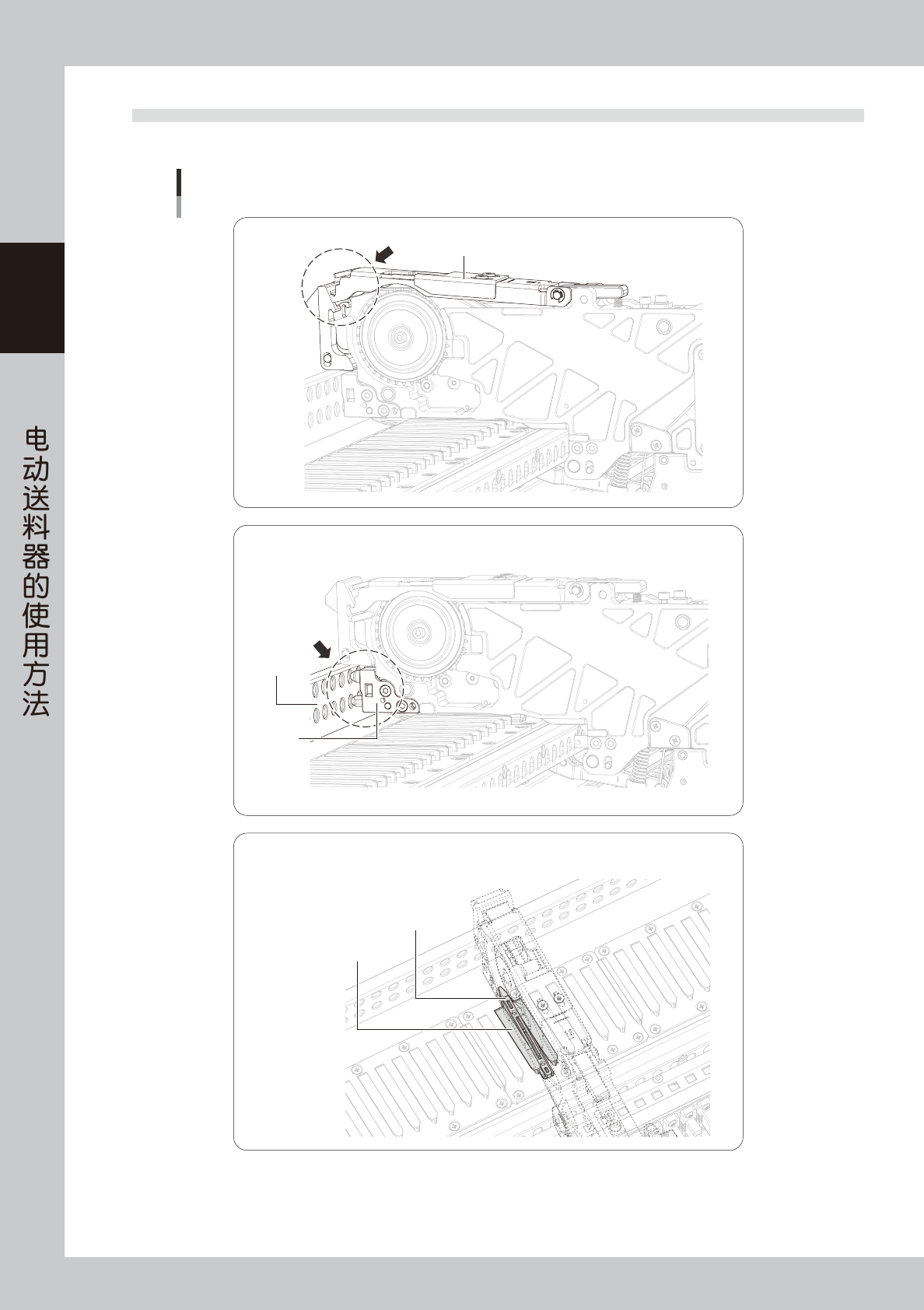 电动送料器的使用方法