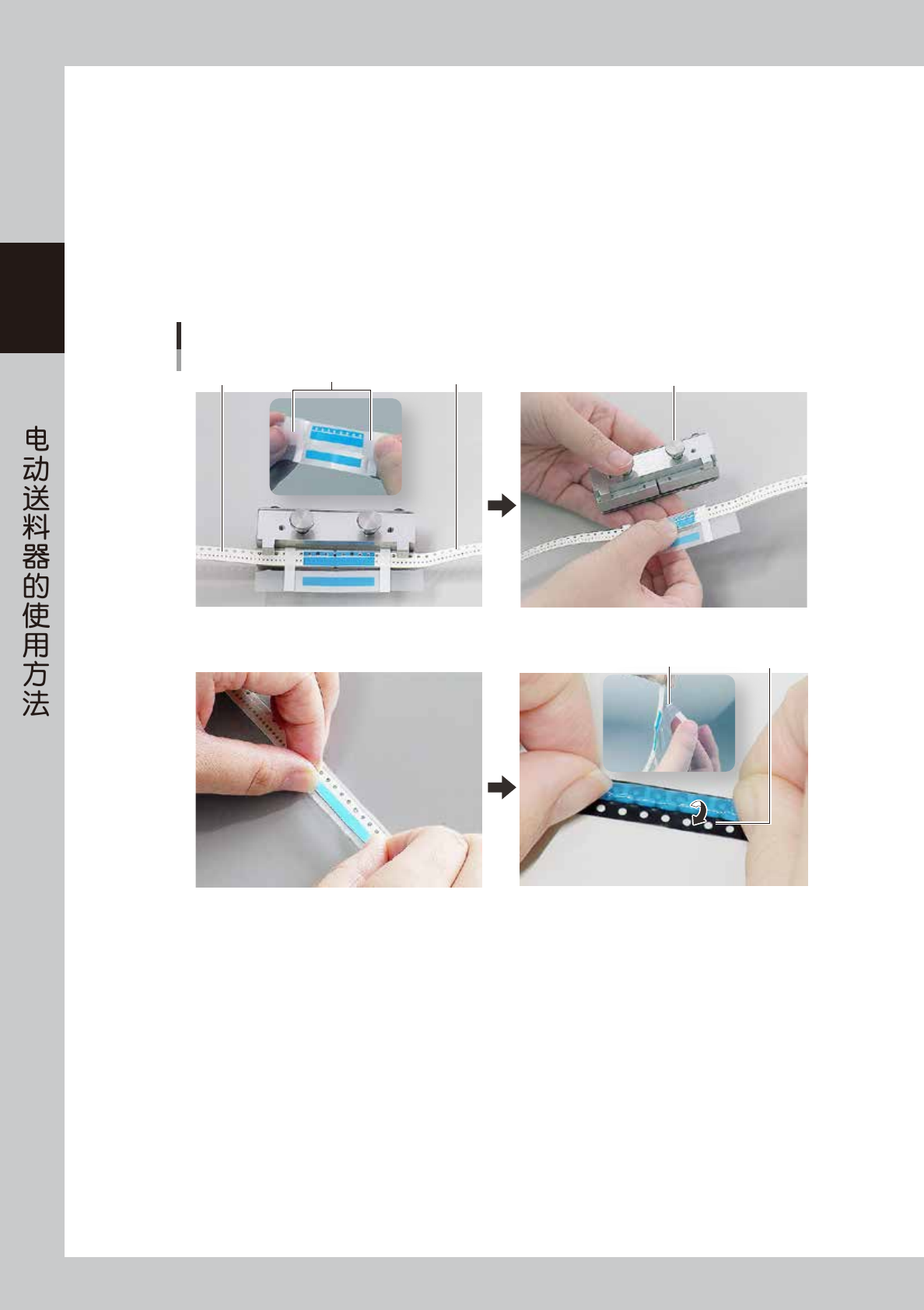 电动送料器的使用方法