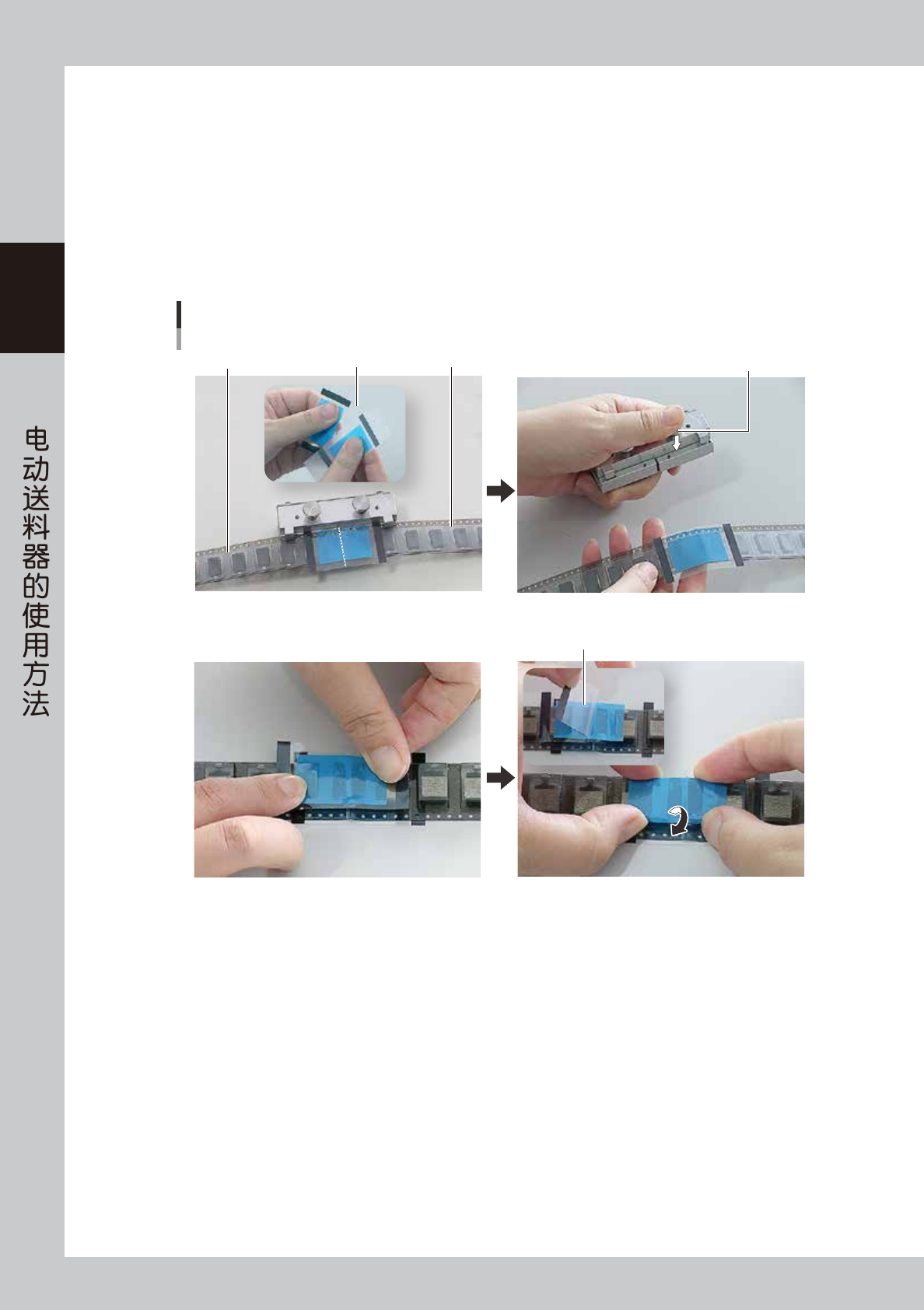 电动送料器的使用方法