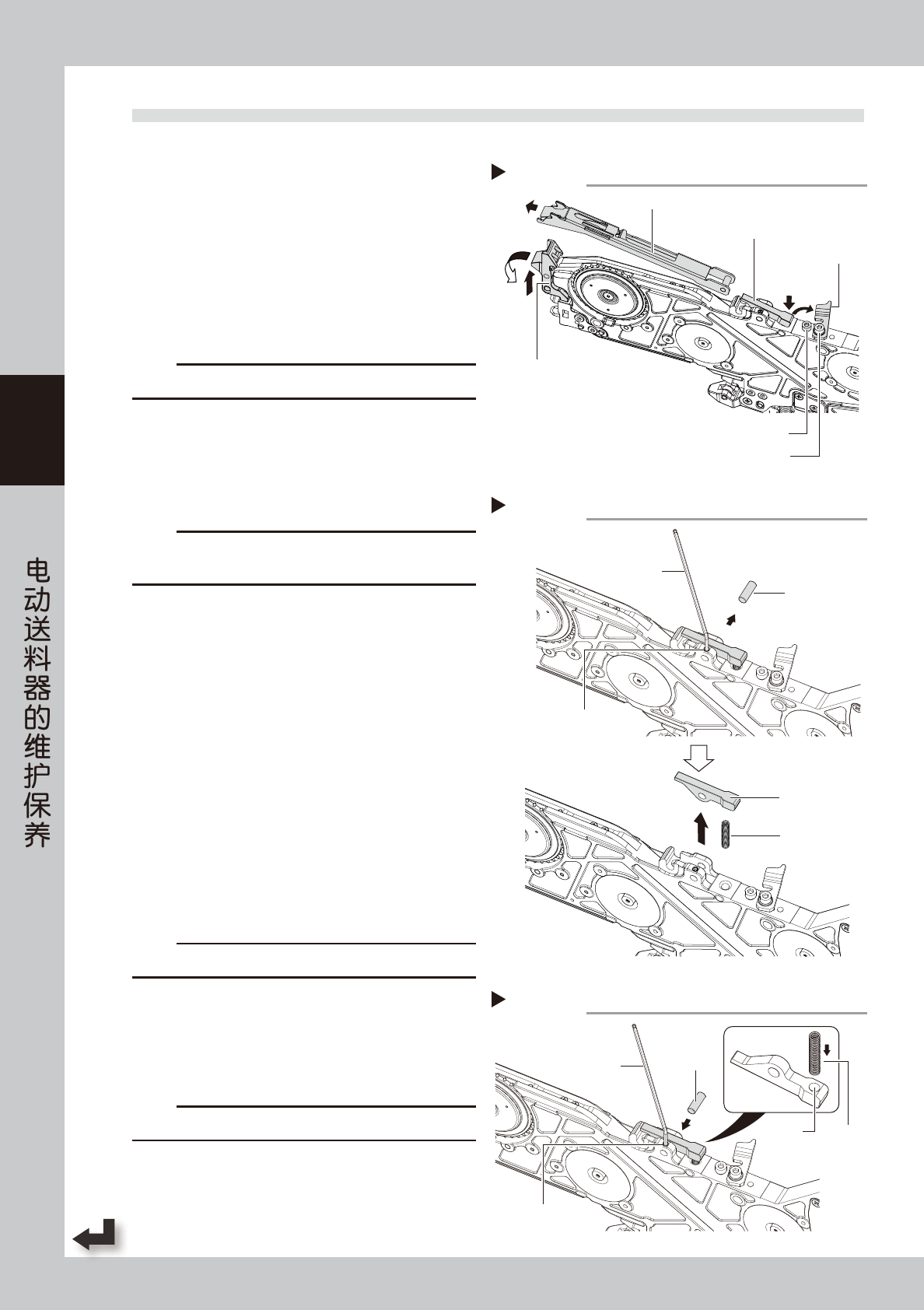 电动送料器的维护保养