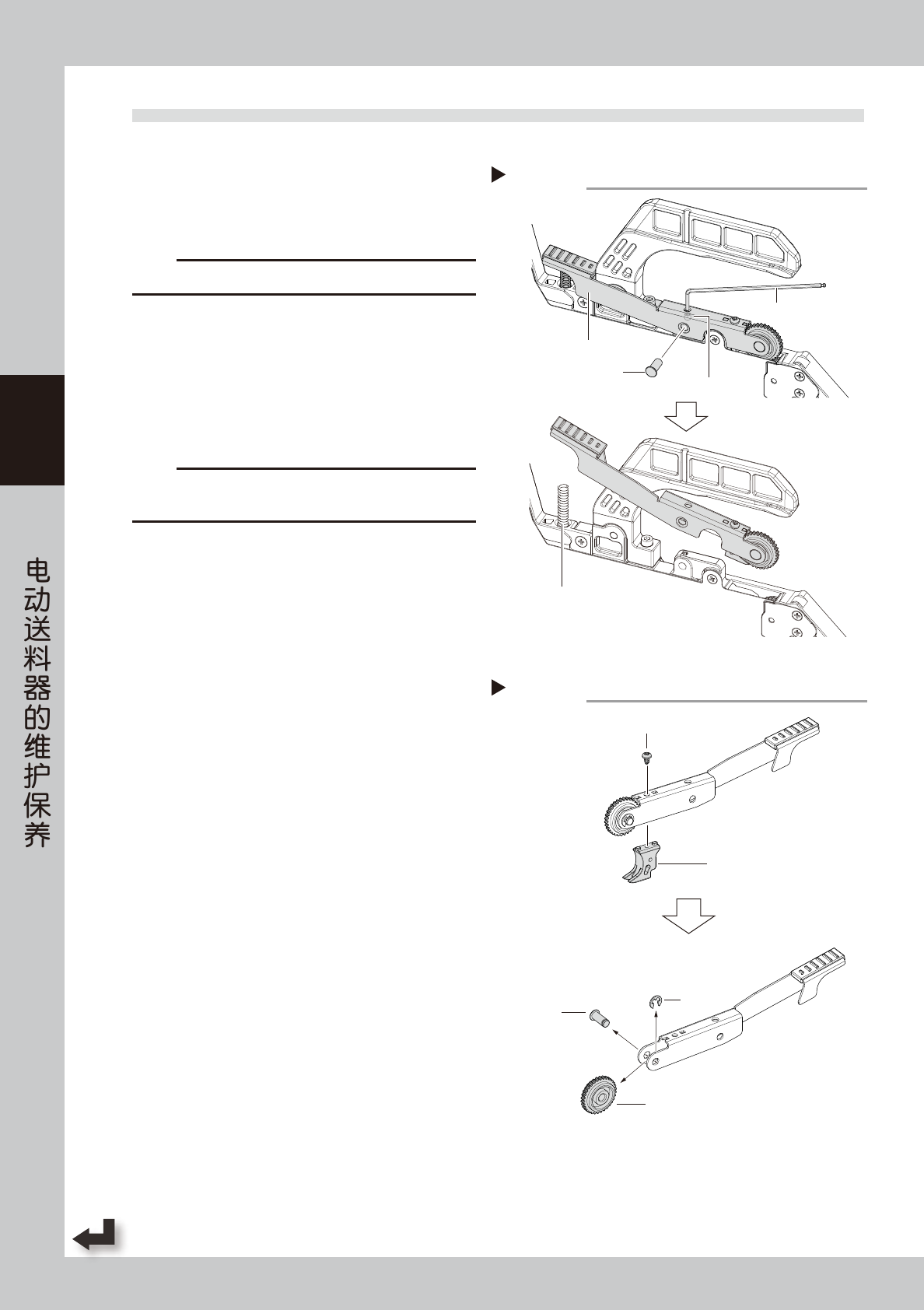 电动送料器的维护保养