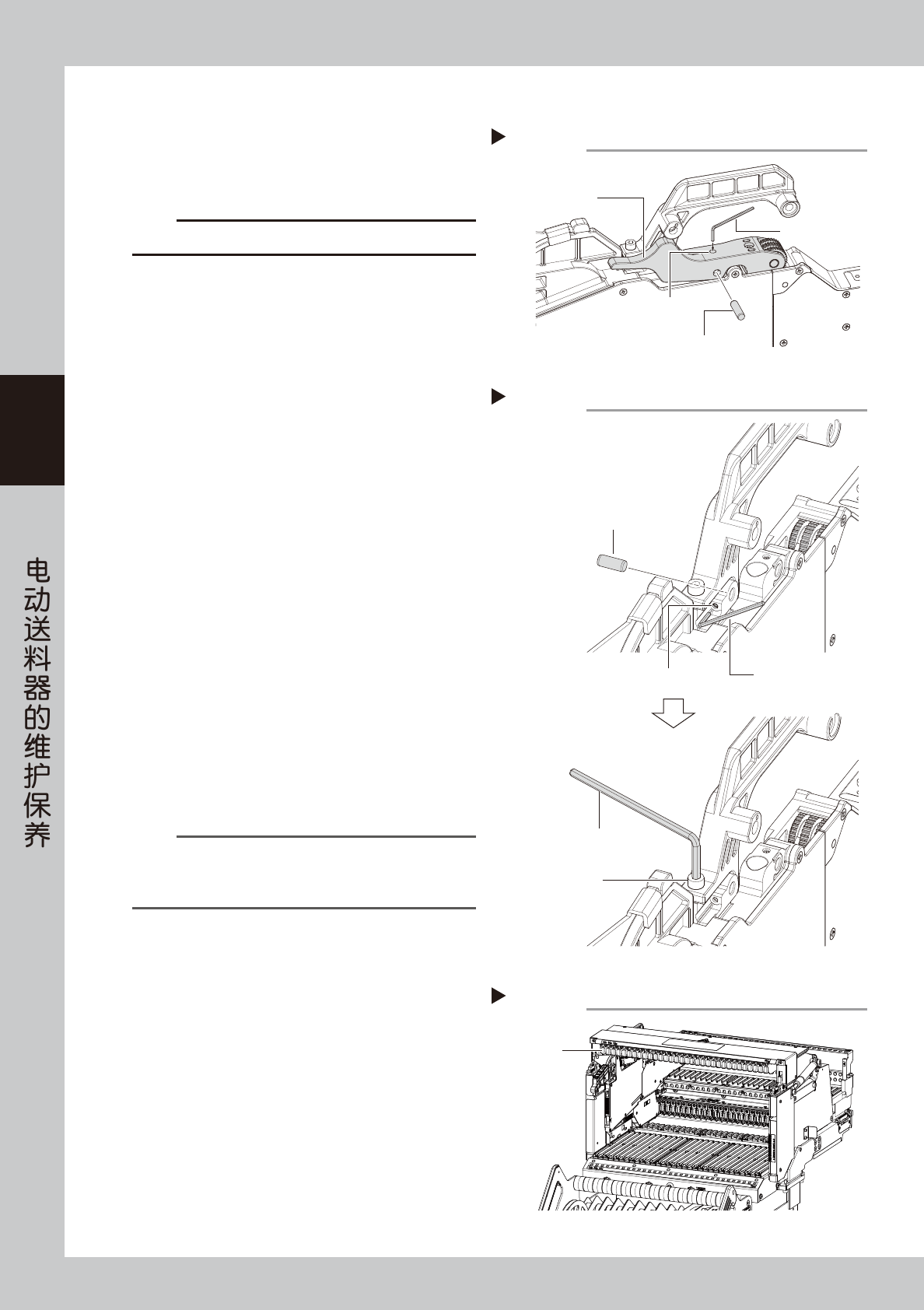 电动送料器的维护保养