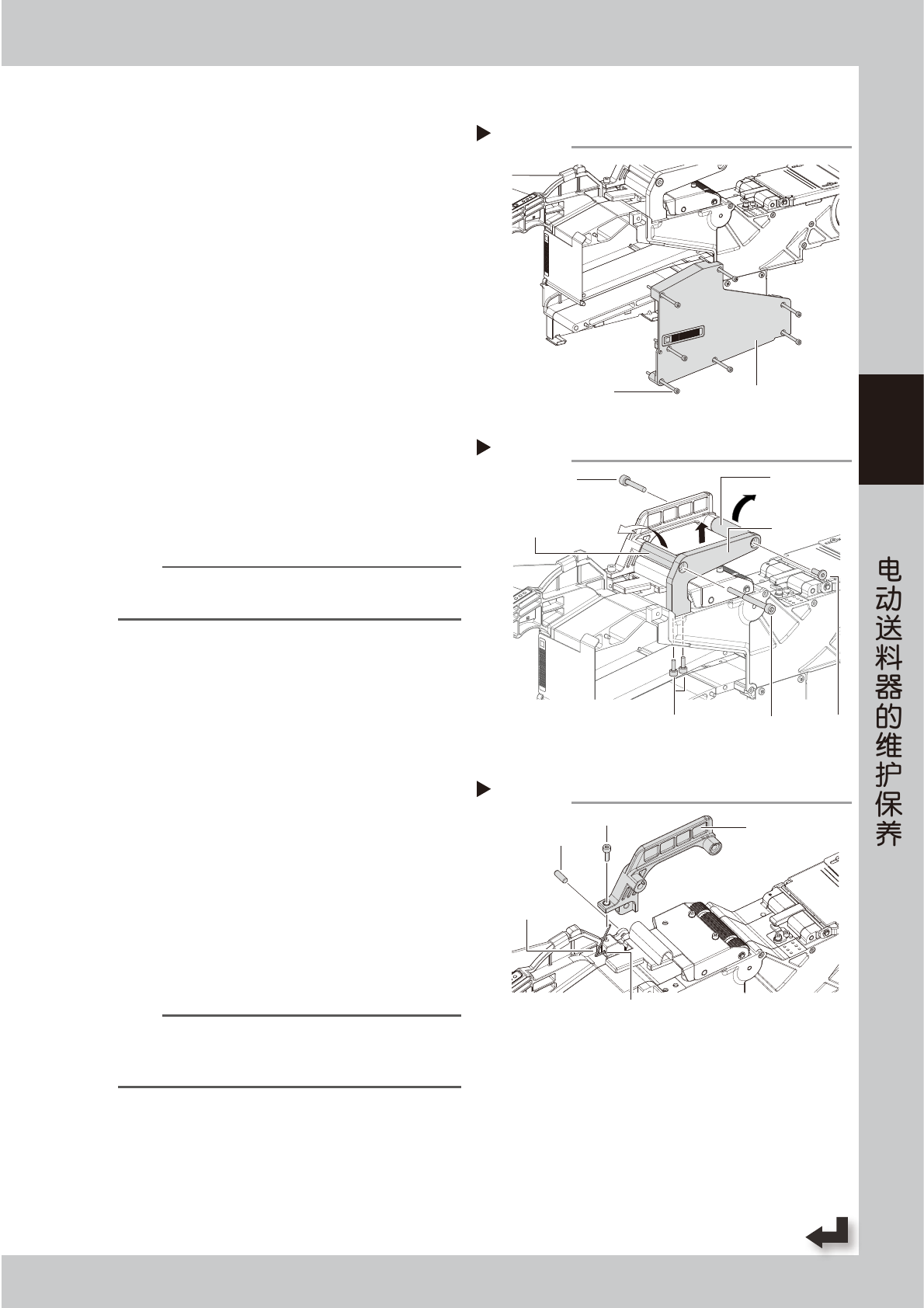 电动送料器的维护保养