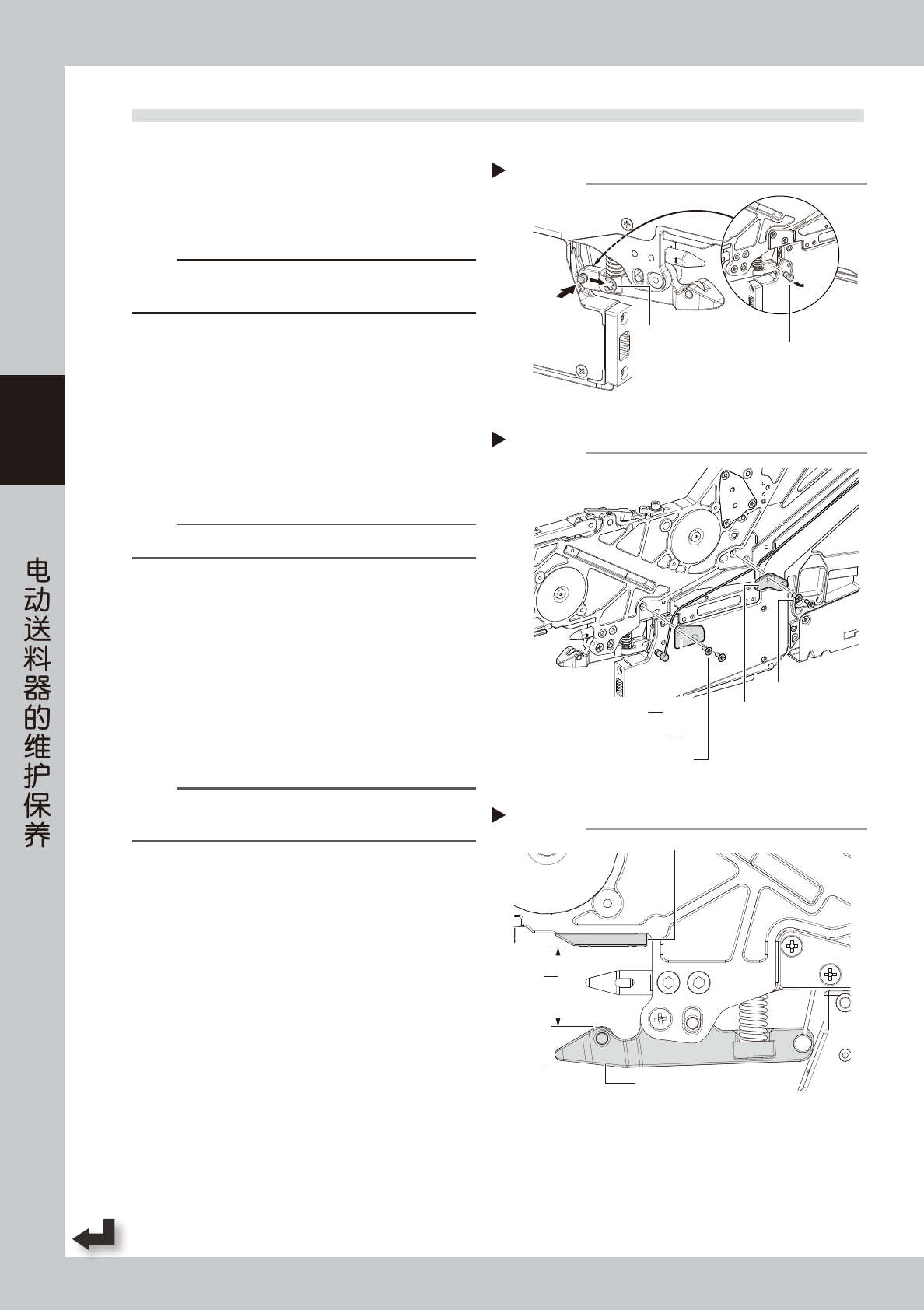 电动送料器的维护保养