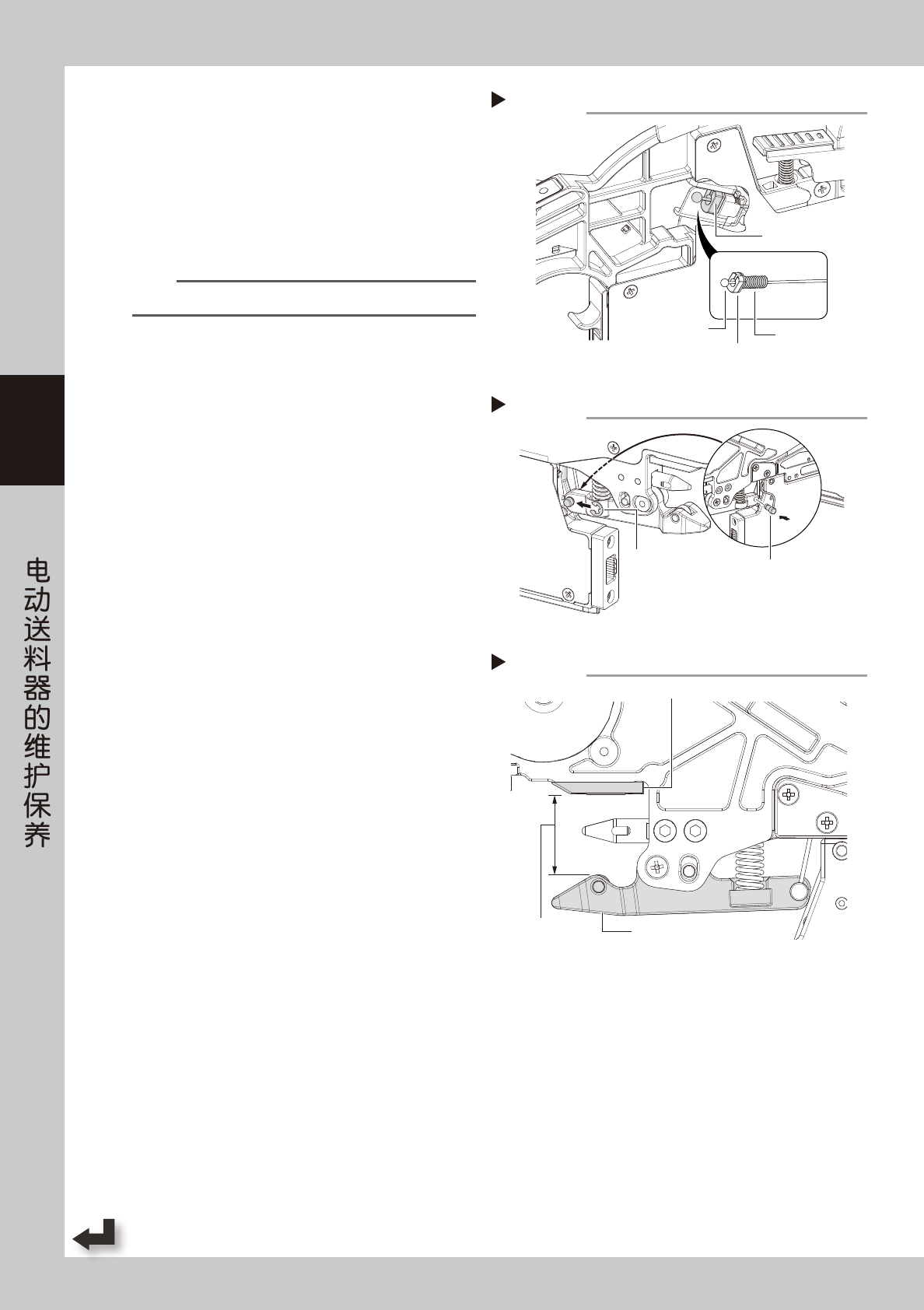 电动送料器的维护保养